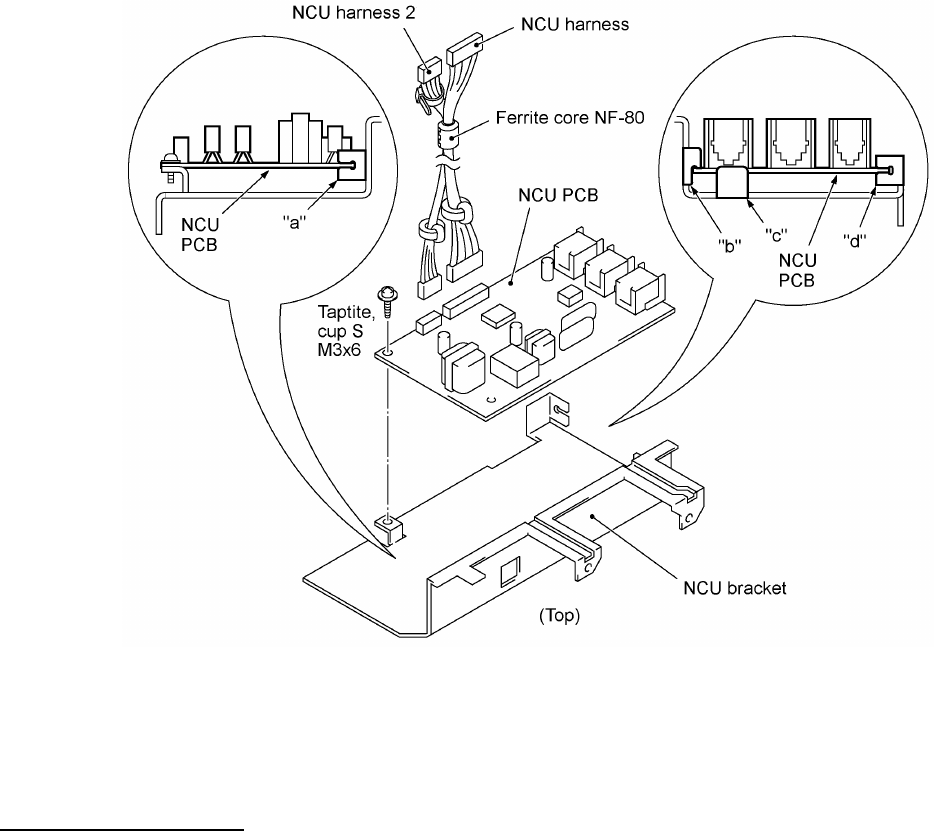 NCU harness 2
NCU harness
Ferrite core NF-80
NCU PCB
"a"
NCU PCB
"b"
"c"
"d"
NCU PCB
Taptite, cup S M3x6
NCU bracket
(Top)