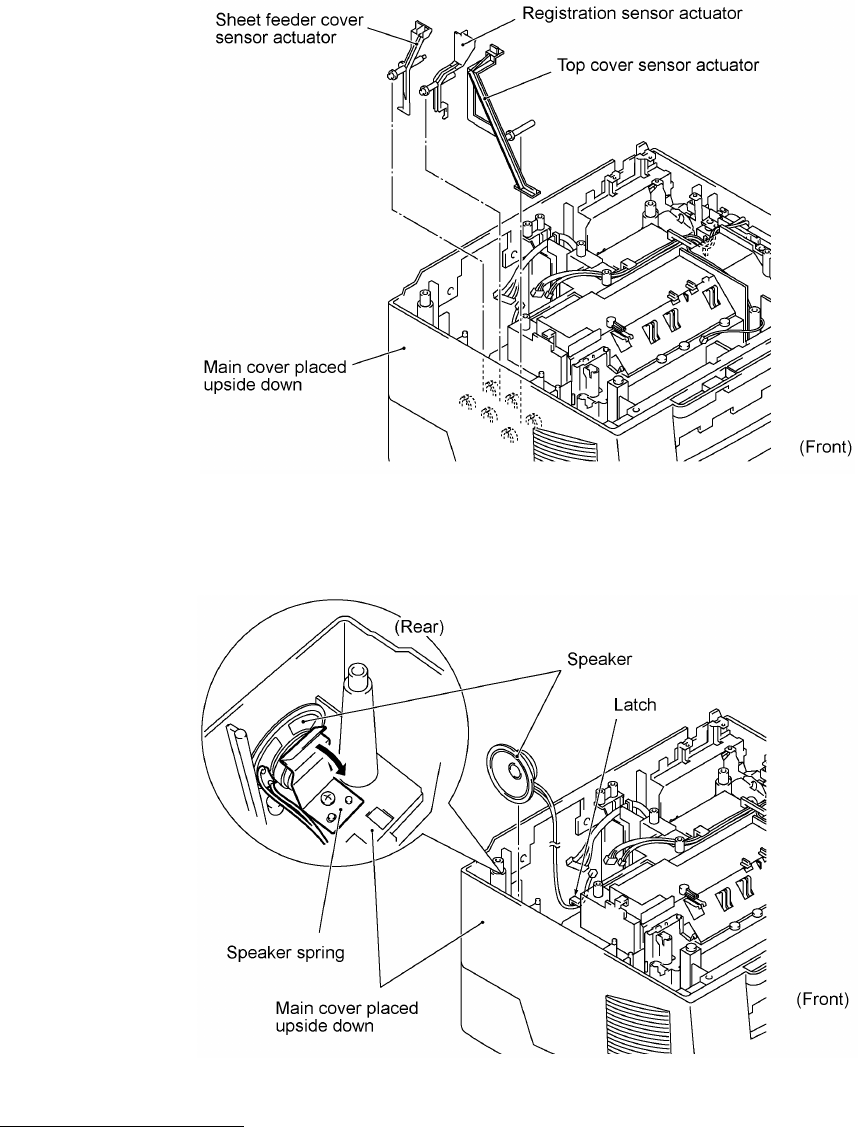 Sheet feeder cover sensor actuator
Registration sensor actuator
Top cover sensor actuator
Main cover placed upside down
(Front)

(Rear)
Speaker
Latch
Speaker spring
Main cover placed upside down
(Front)