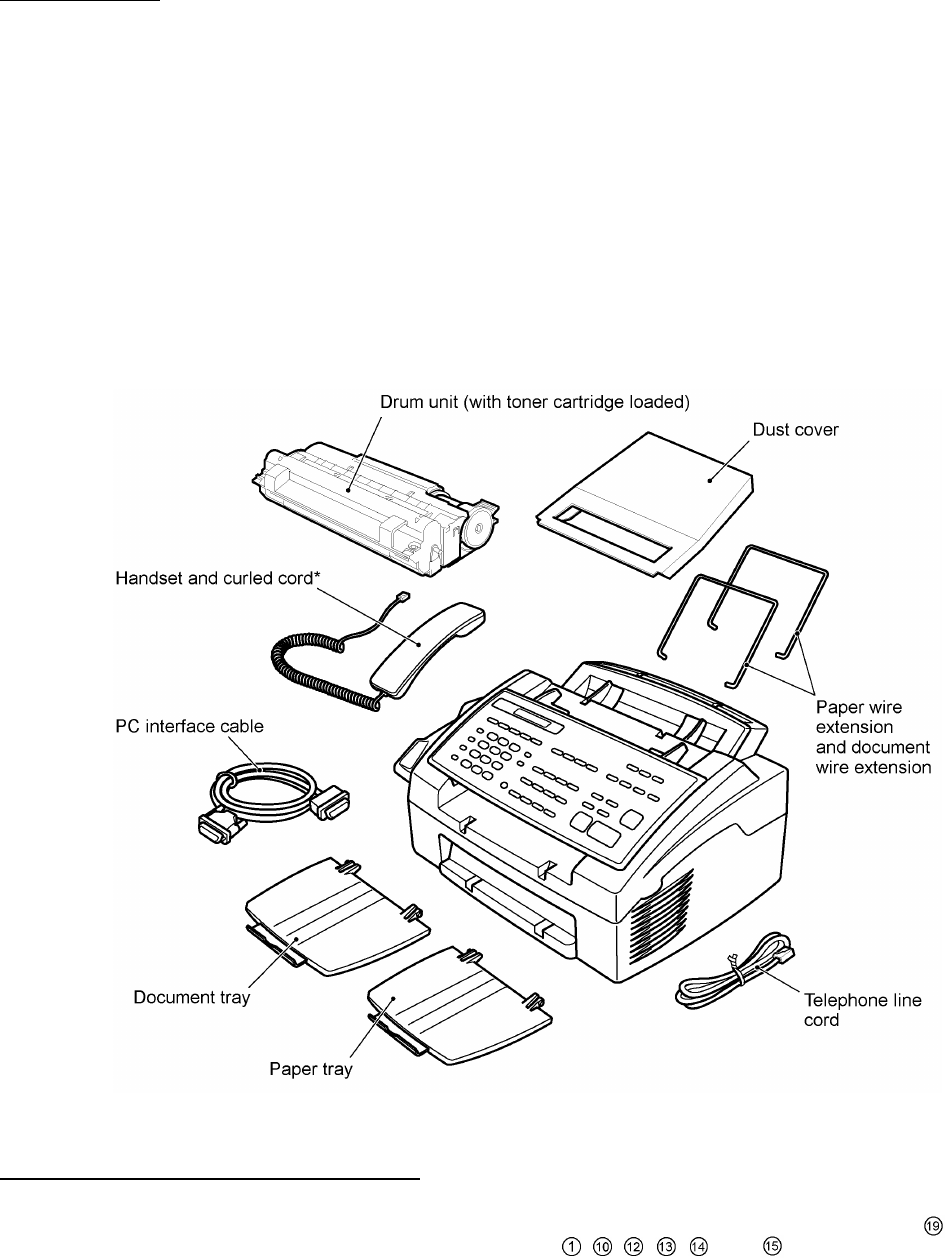 Drum unit (with toner cartridge loaded)

Dust cover

Handset and curled cord*

Paper wire extension and document wire extension

PC interface cable

Document tray

Paper tray

Telephone line cord

⑲

① ⑩ ⑫ ⑬ ⑭ ⑮