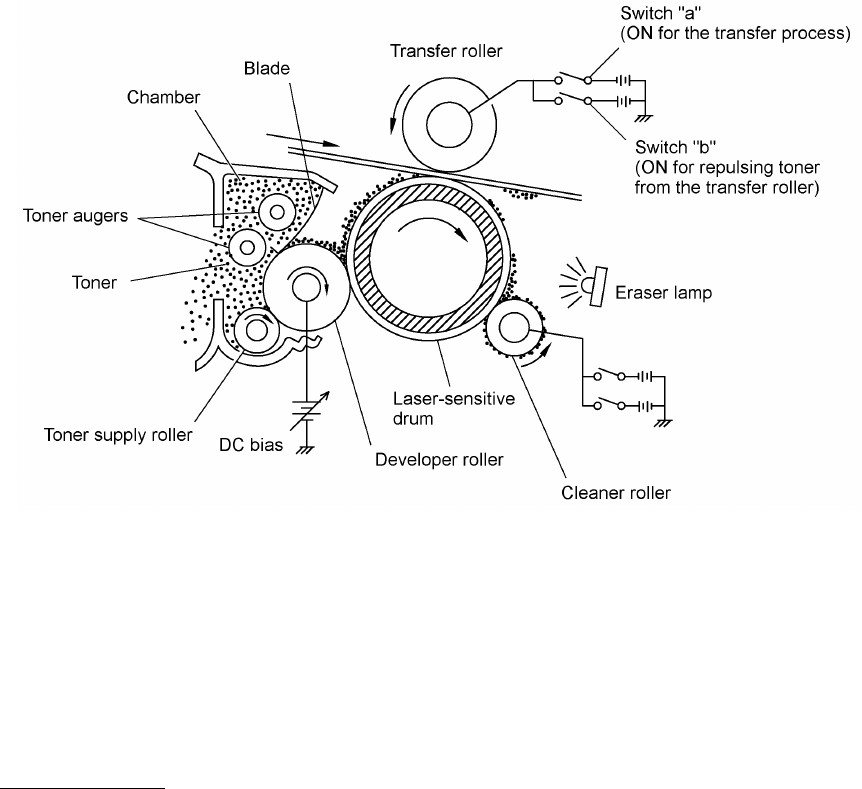 Switch "a"
(ON for the transfer process)

Transfer roller

Blade

Chamber

Switch "b"
(ON for repulsing toner from the transfer roller)

Toner augers

Toner

Eraser lamp

Laser-sensitive drum

Toner supply roller

DC bias

Developer roller

Cleaner roller