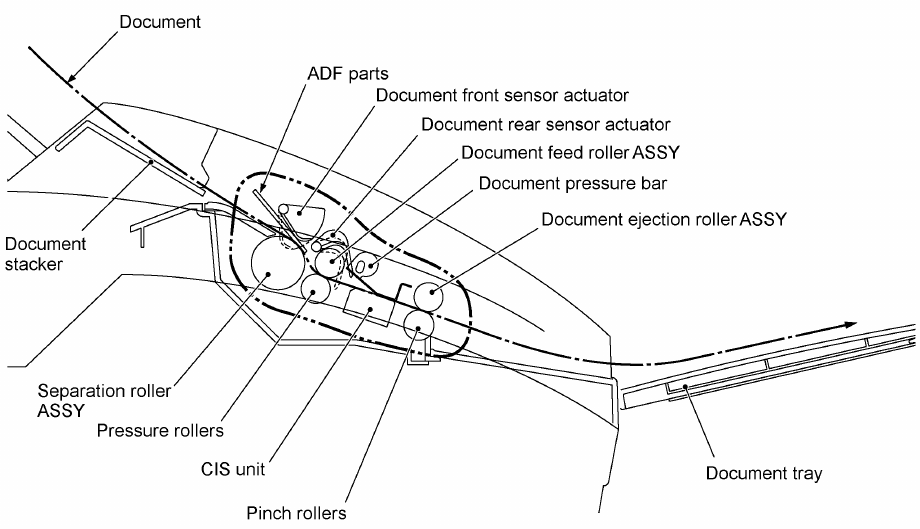 Document

ADF parts

Document front sensor actuator

Document rear sensor actuator

Document feed roller ASSY

Document pressure bar

Document ejection roller ASSY

Document stacker

Separation roller ASSY

Pressure rollers

CIS unit

Pinch rollers

Document tray