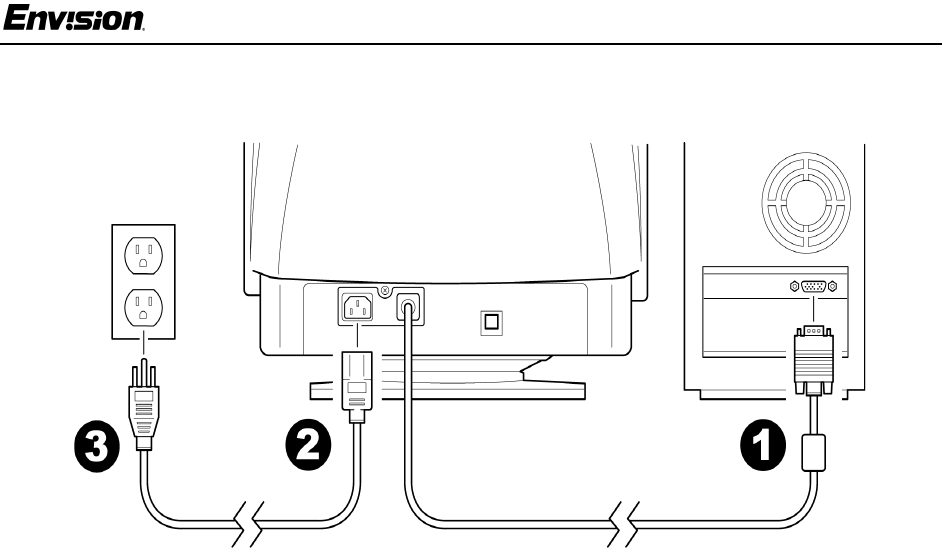 Envision

3

2

1