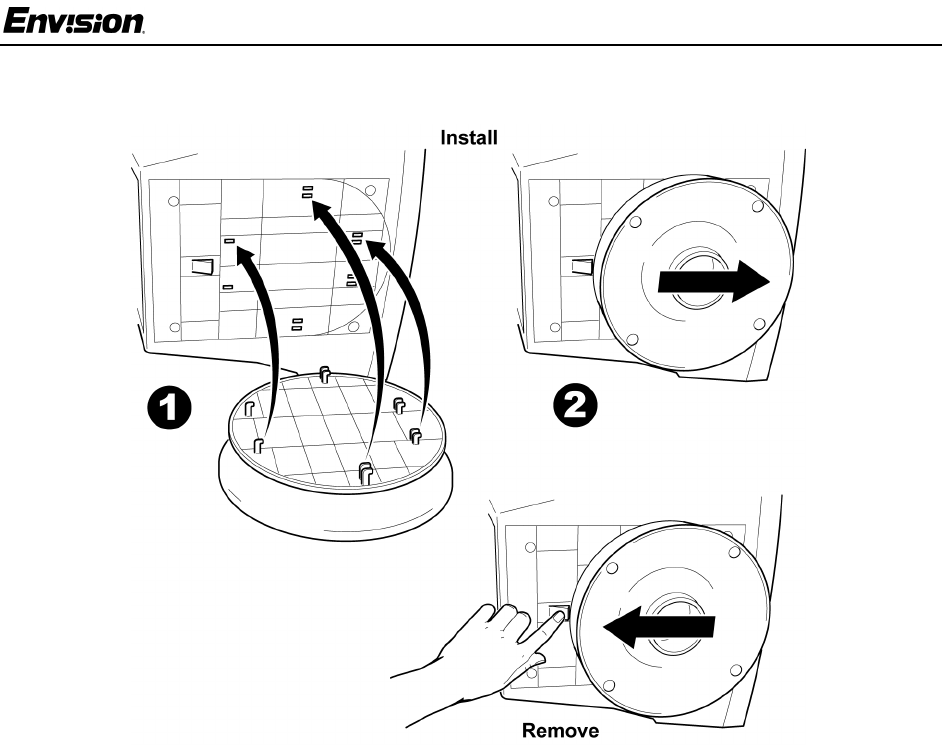 Envision

Install

1

2

Remove