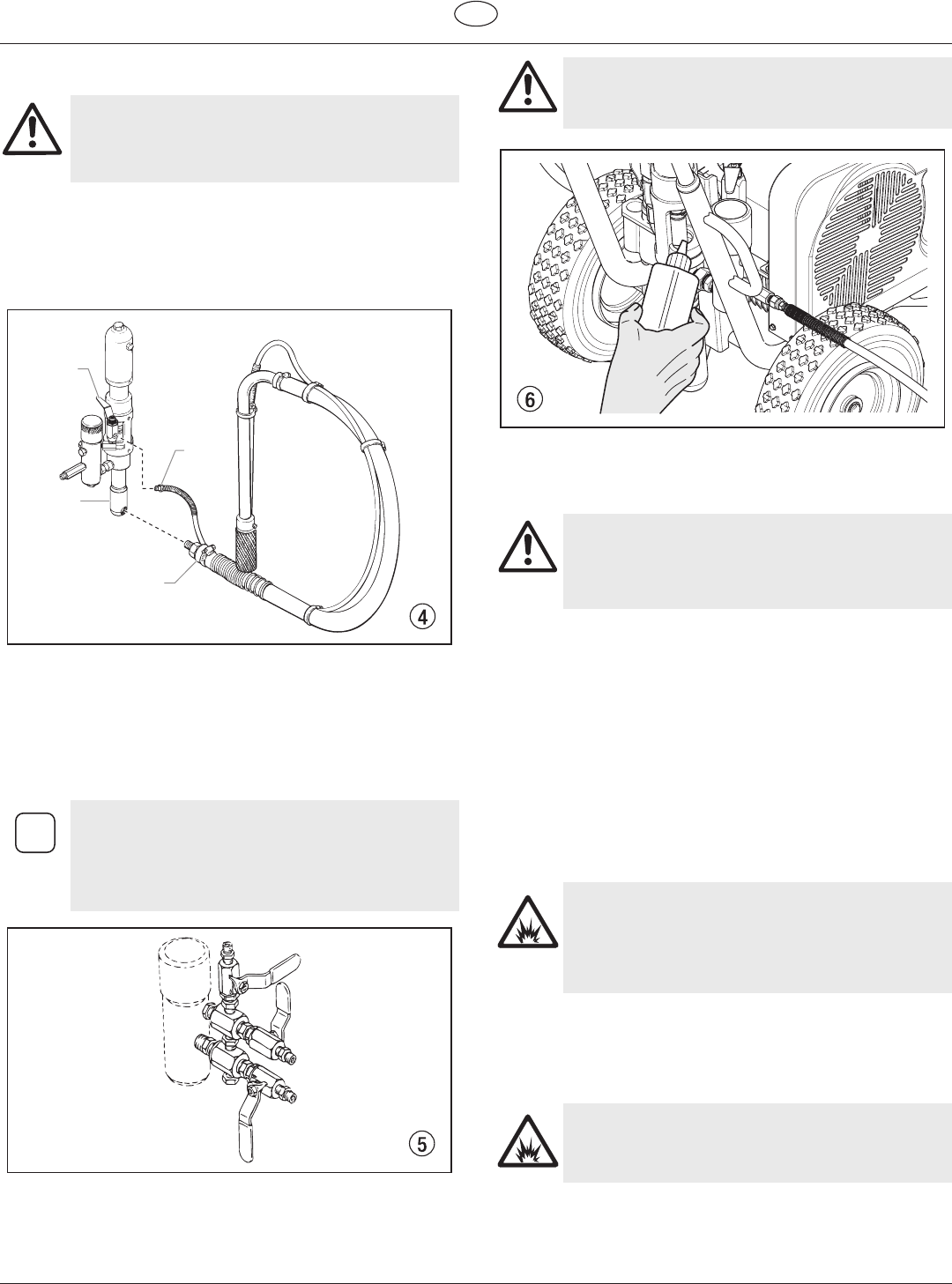 ④

⑤

⑥