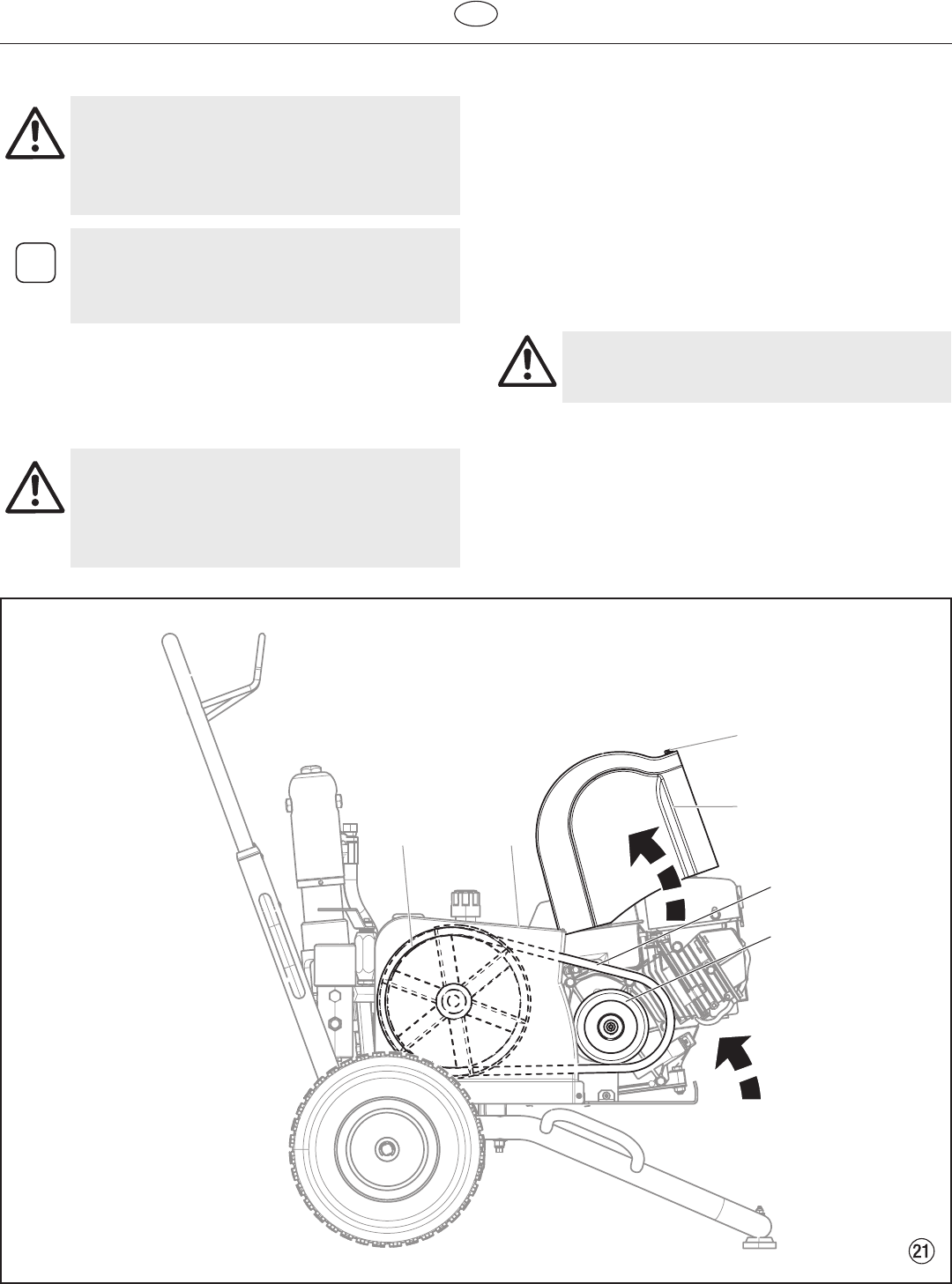 21