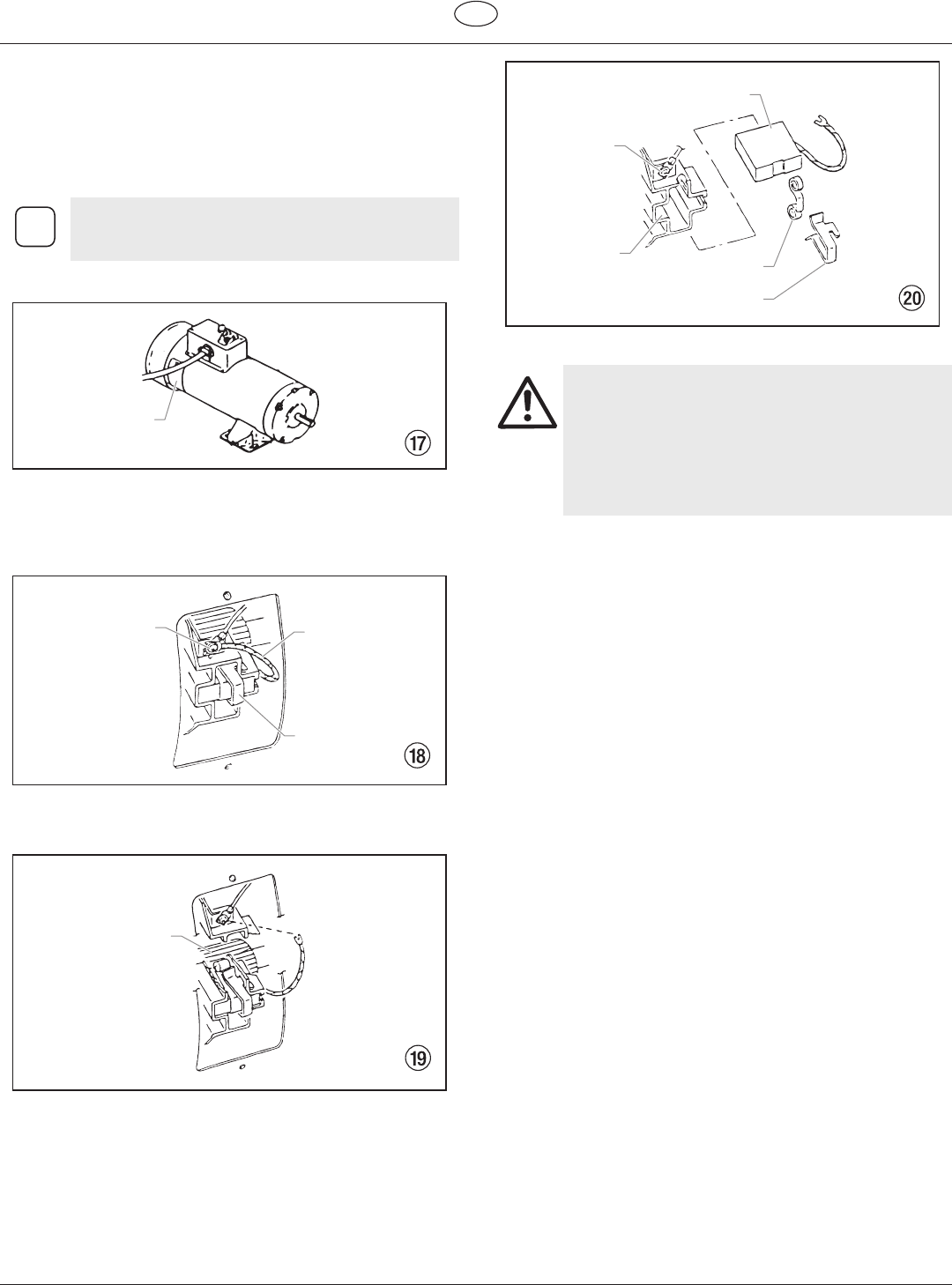 ⑰

⑱

⑲

⑳