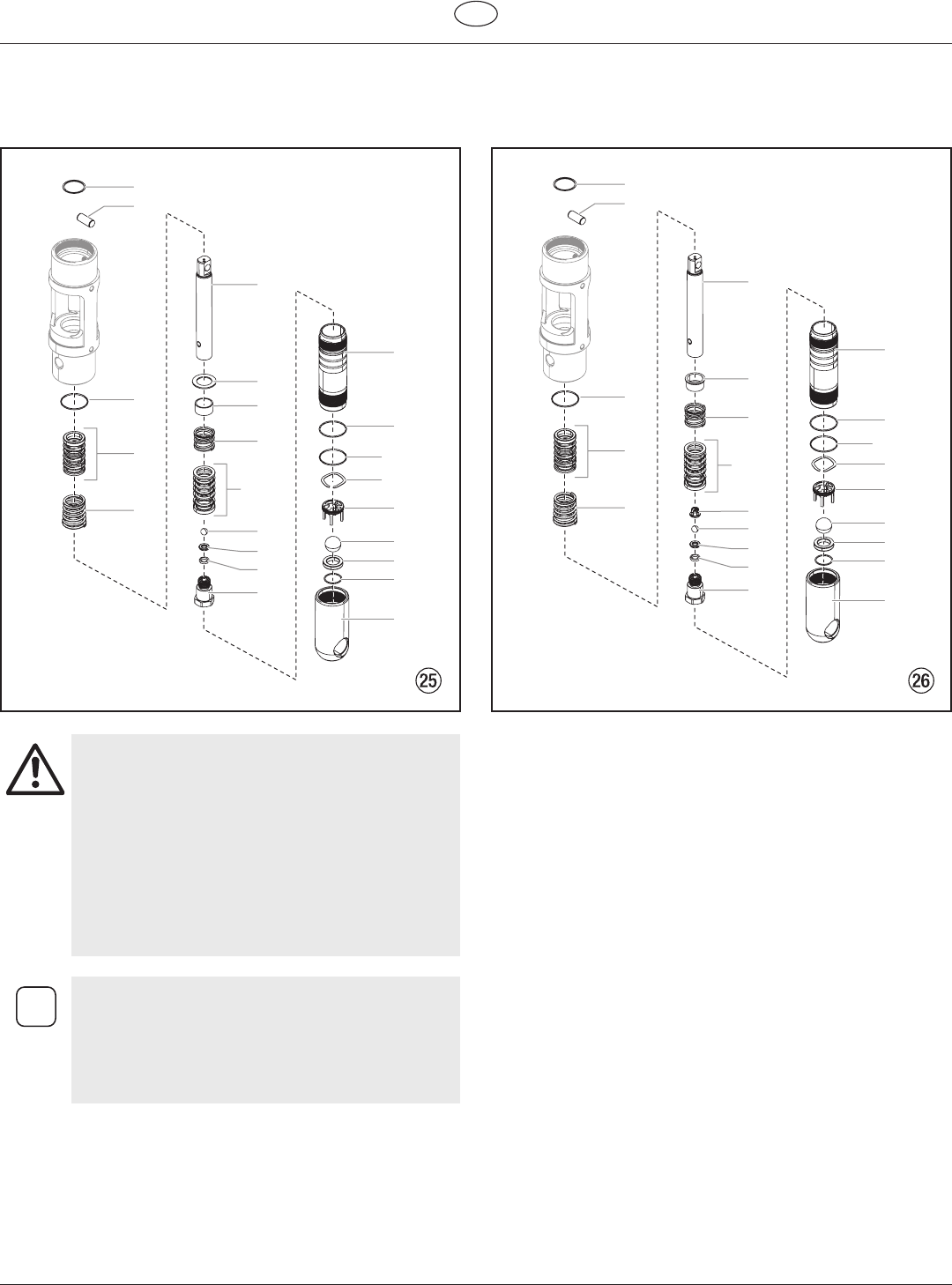 25

26