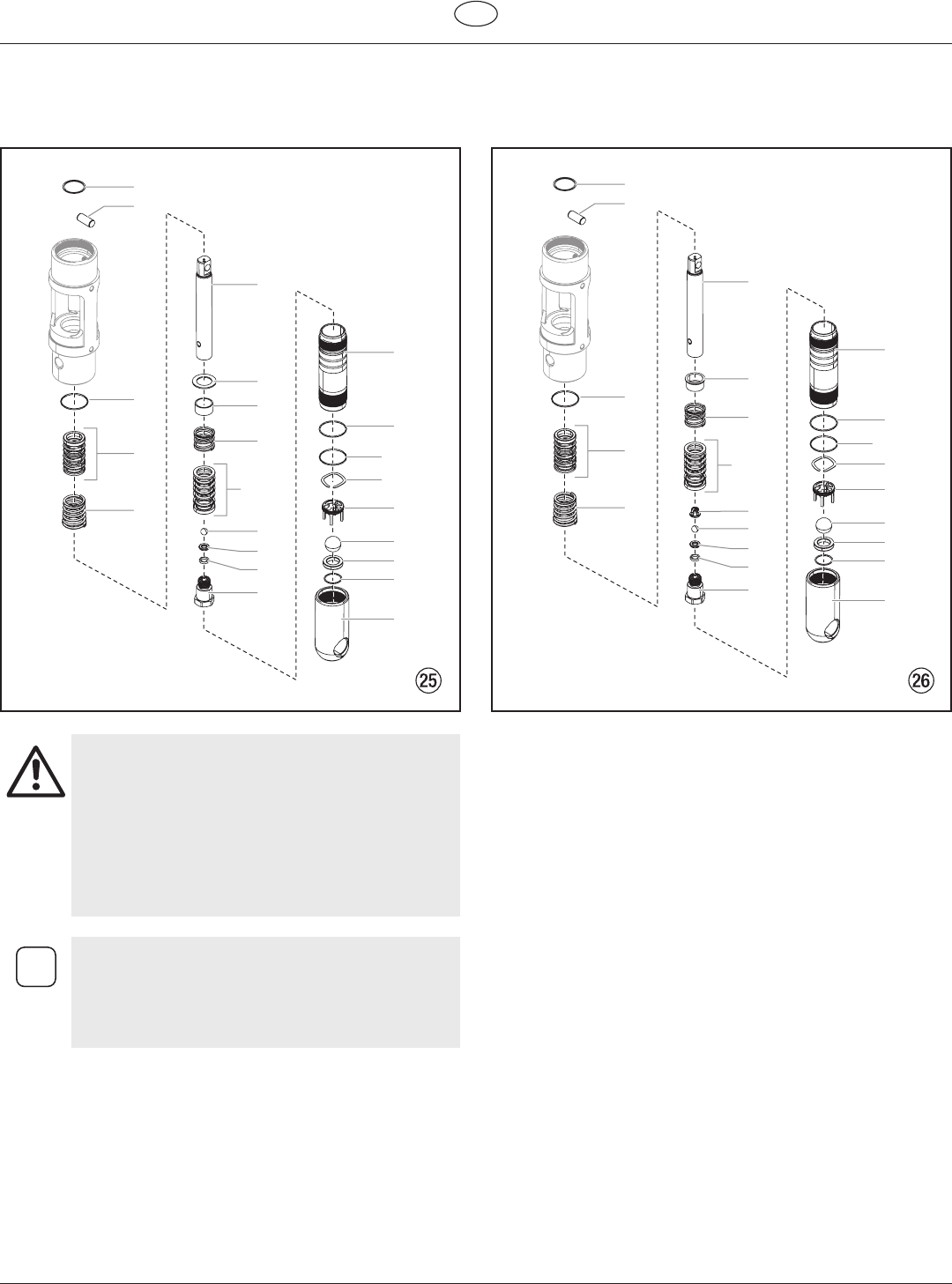 ㉕

㉖