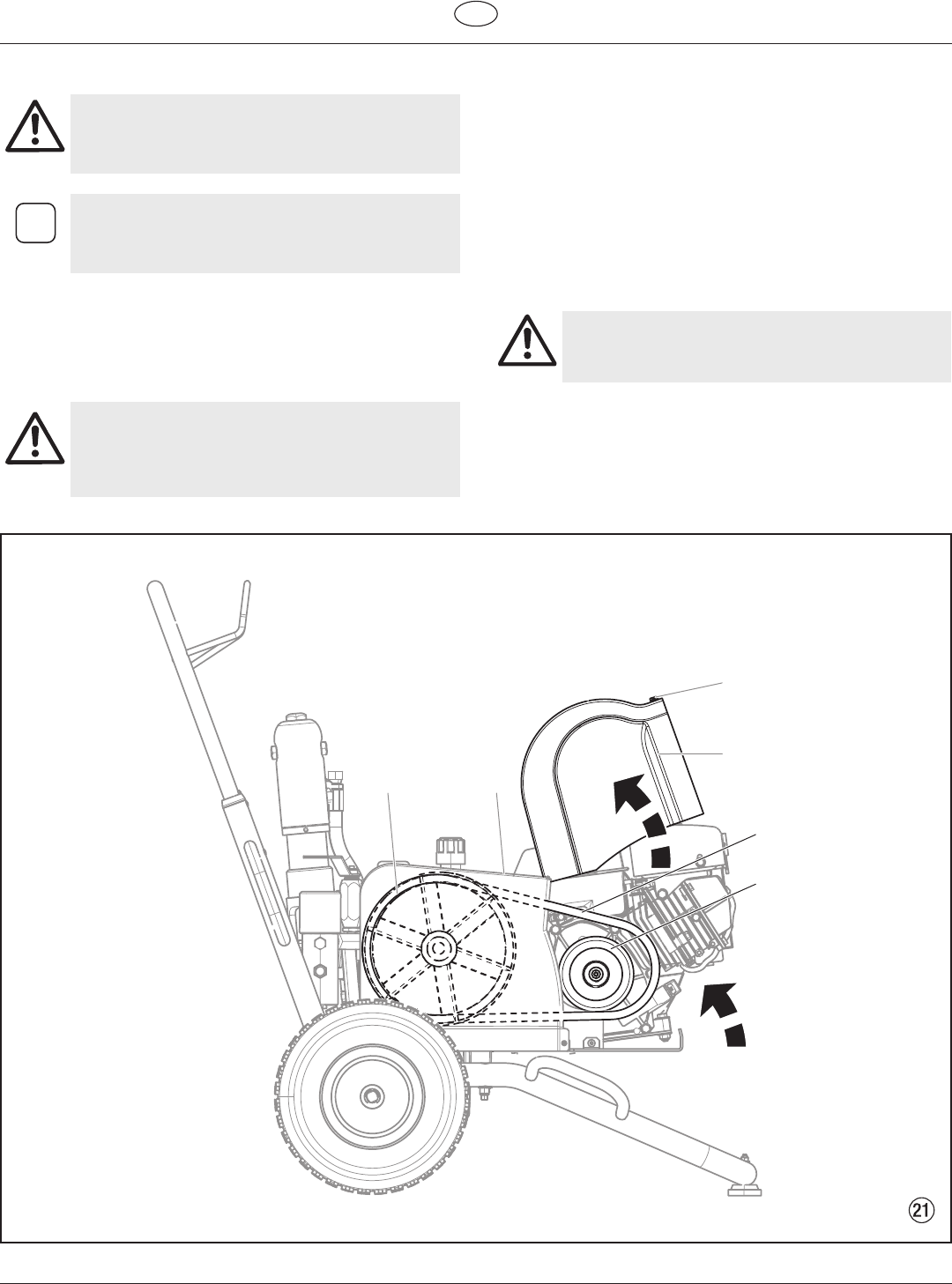 ㉑