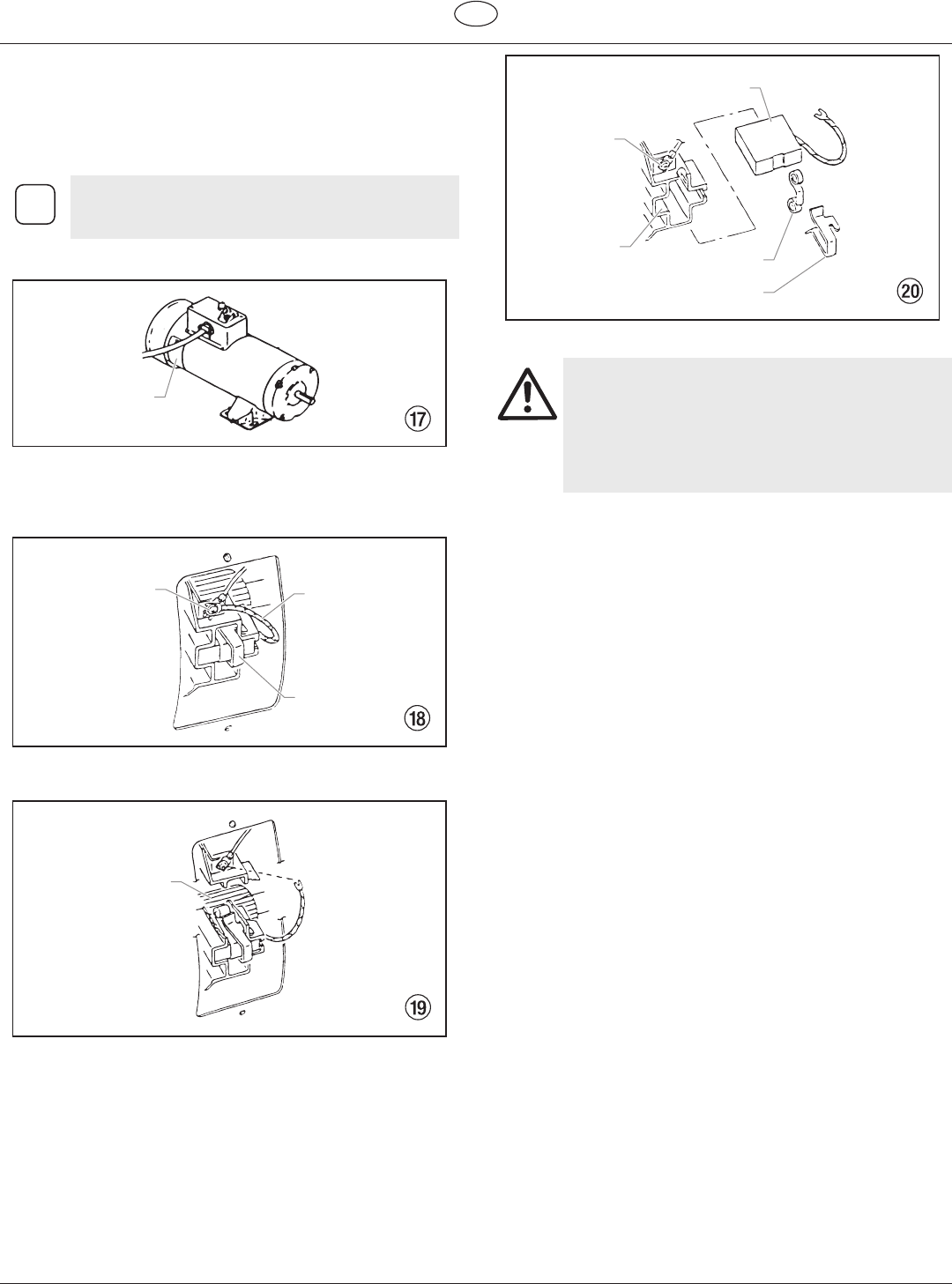 17

18

19

20