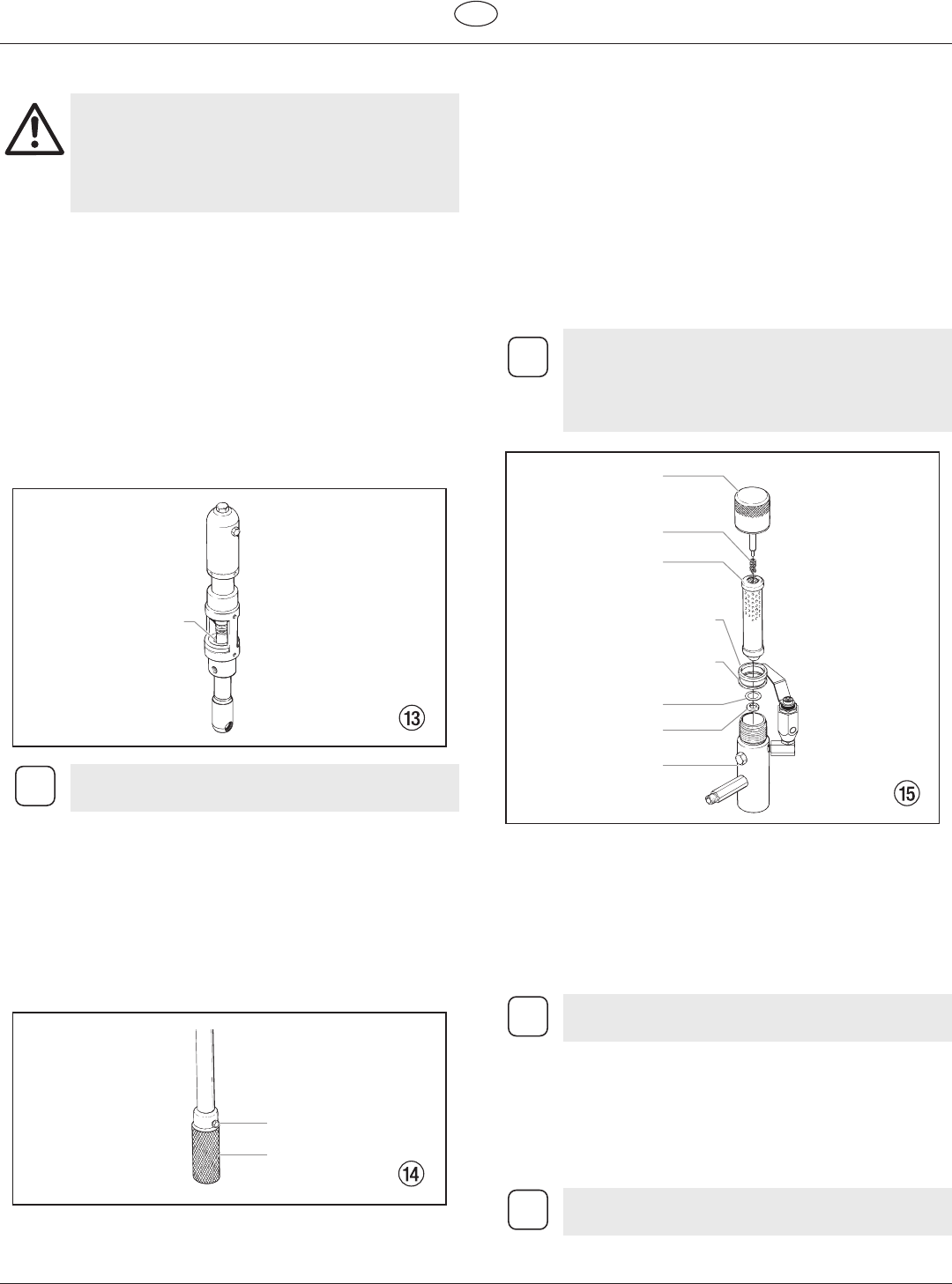 ⑬

⑮

⑭