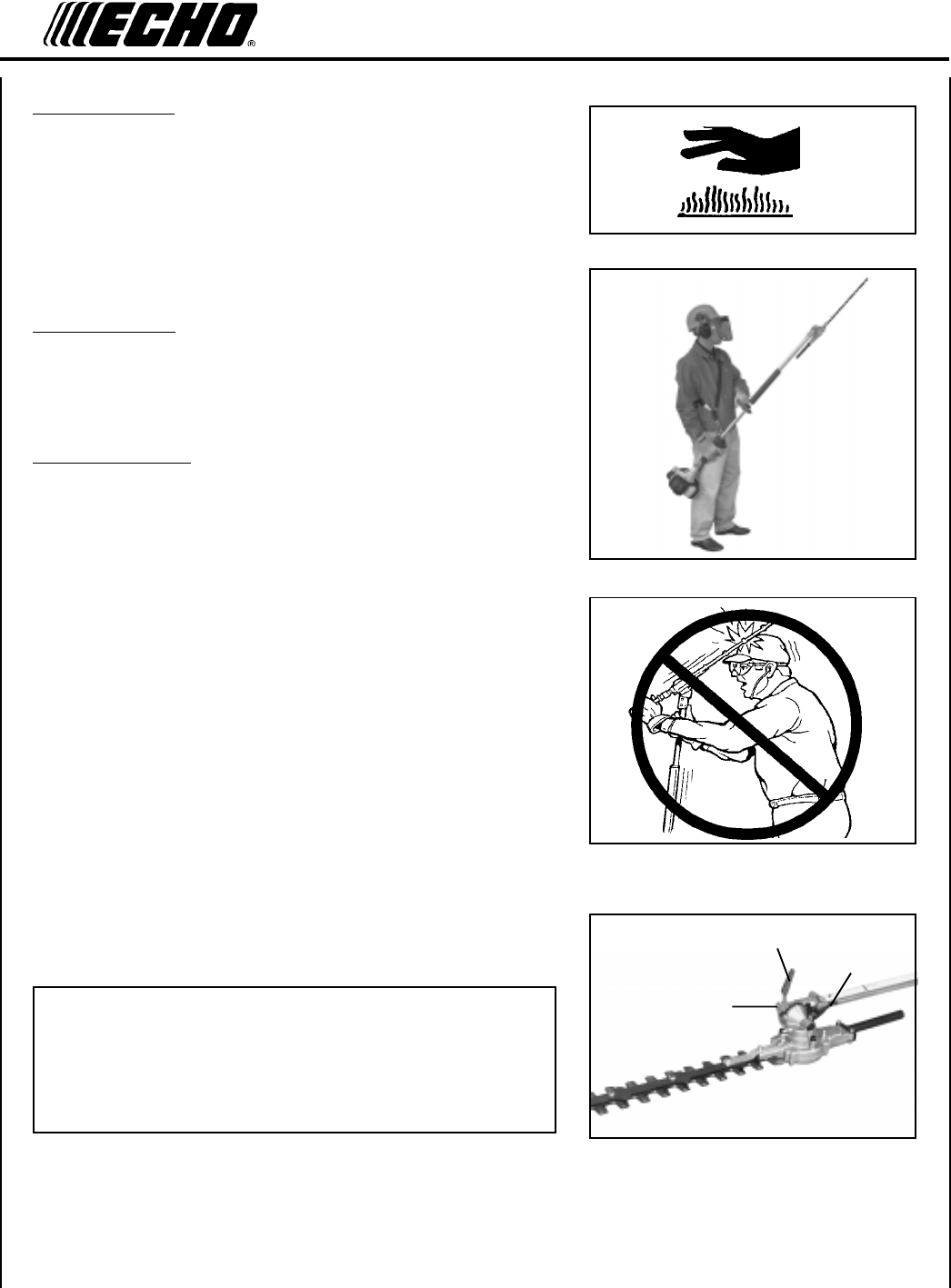 ECHO®