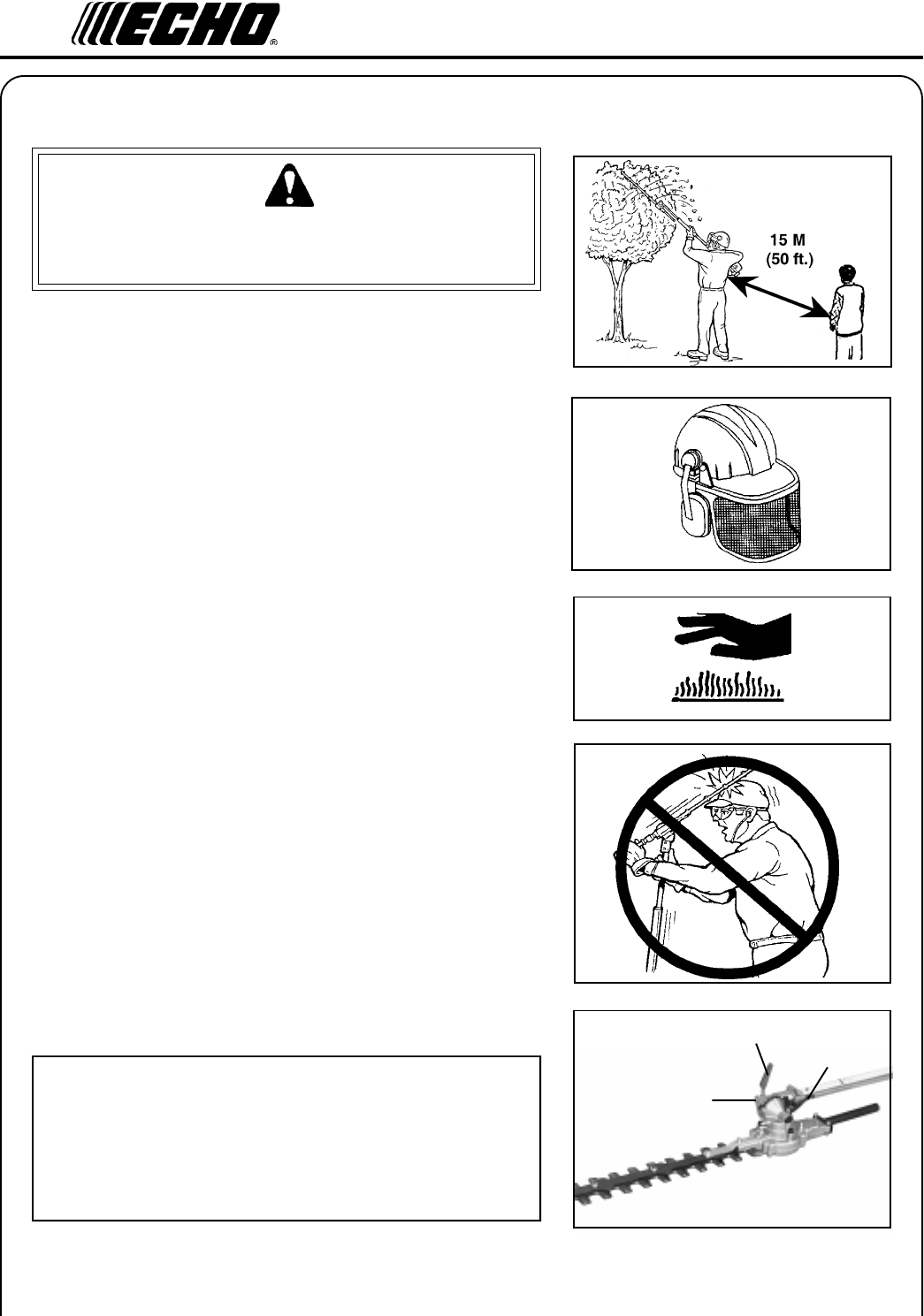 ECHO®

15 M
(50 ft.)