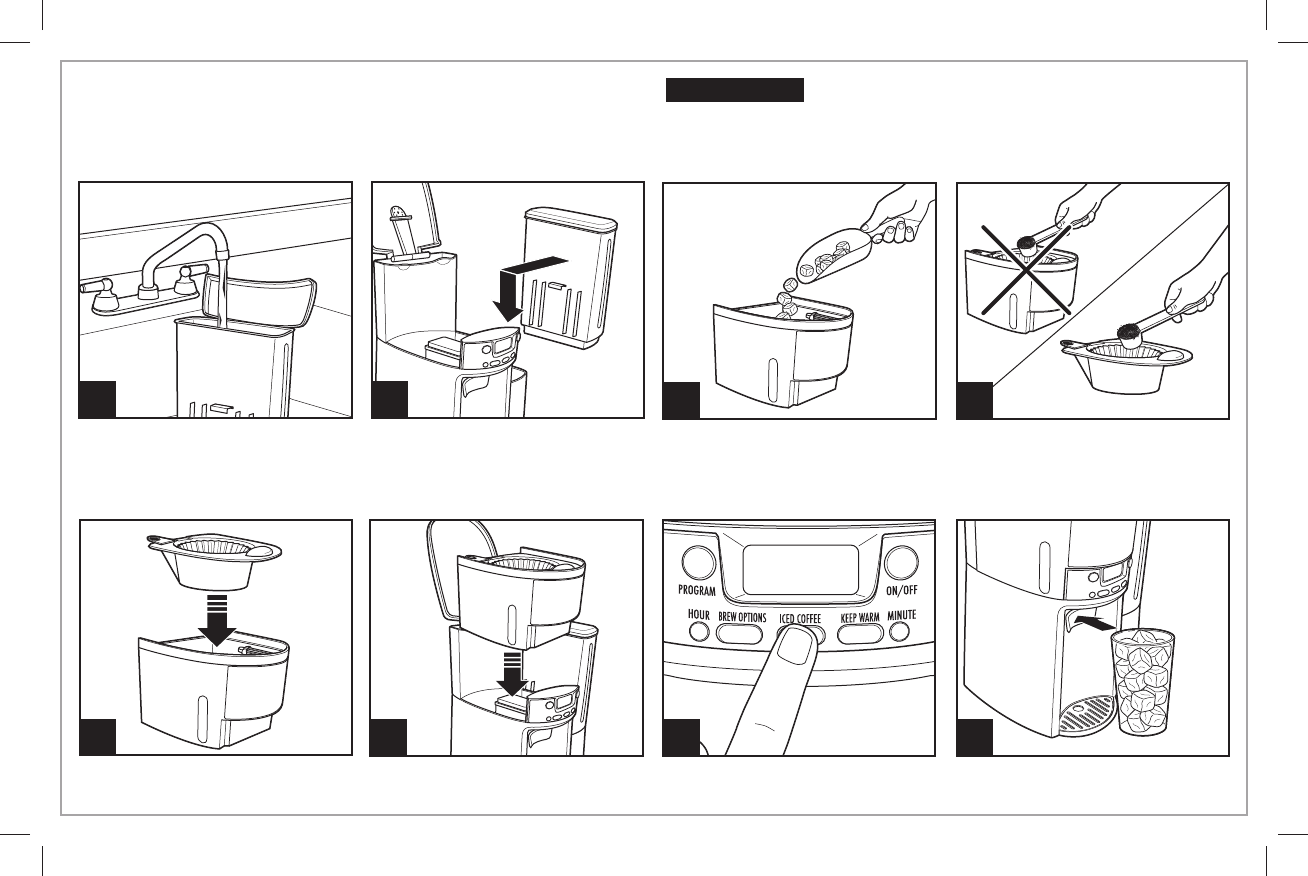 PROGRAM
ON/OFF
HOUR
BREW OPTIONS
ICED COFFEE
KEEP WARM
MINUTE