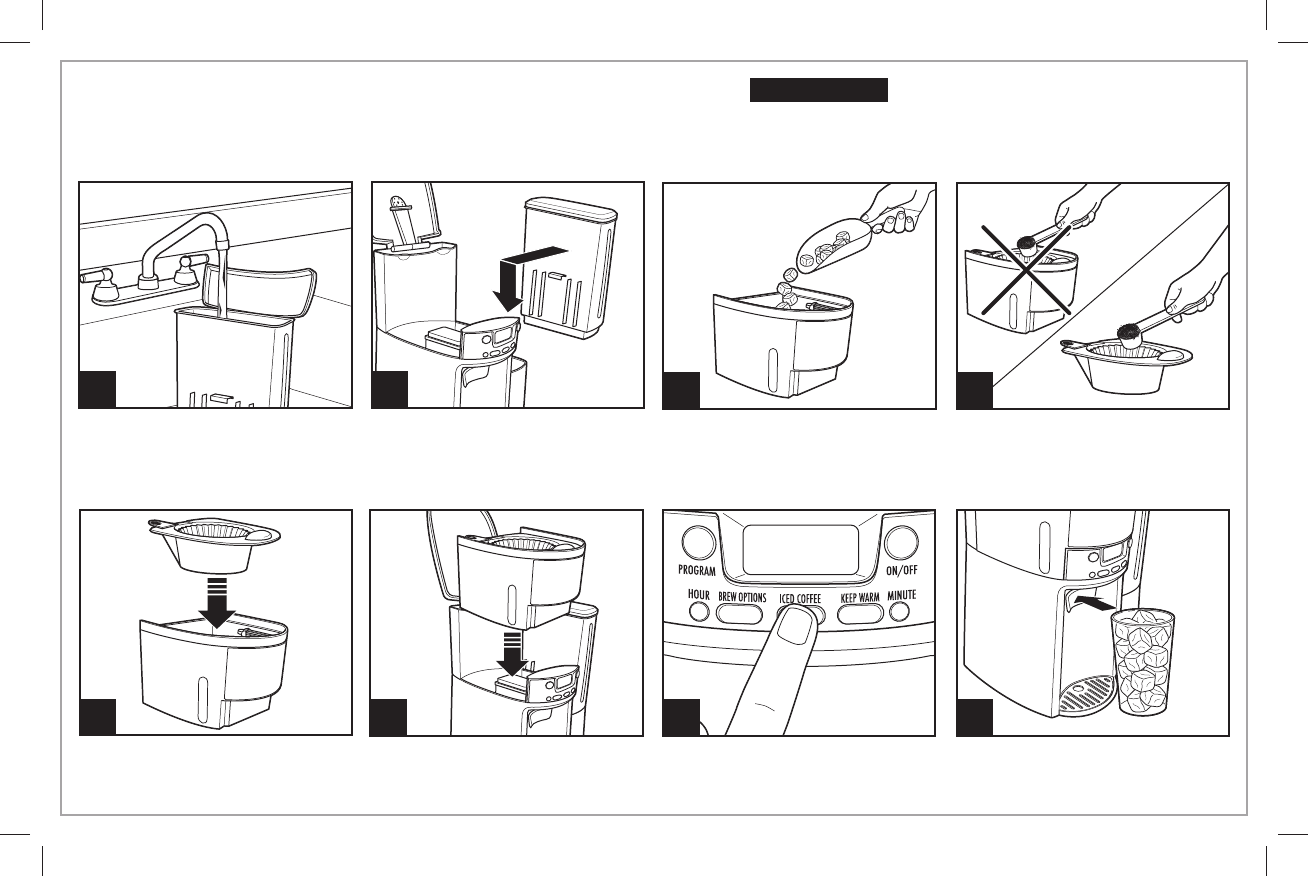 PROGRAM

ON/OFF

HOUR

BREW OPTIONS

ICED COFFEE

KEEP WARM

MINUTE