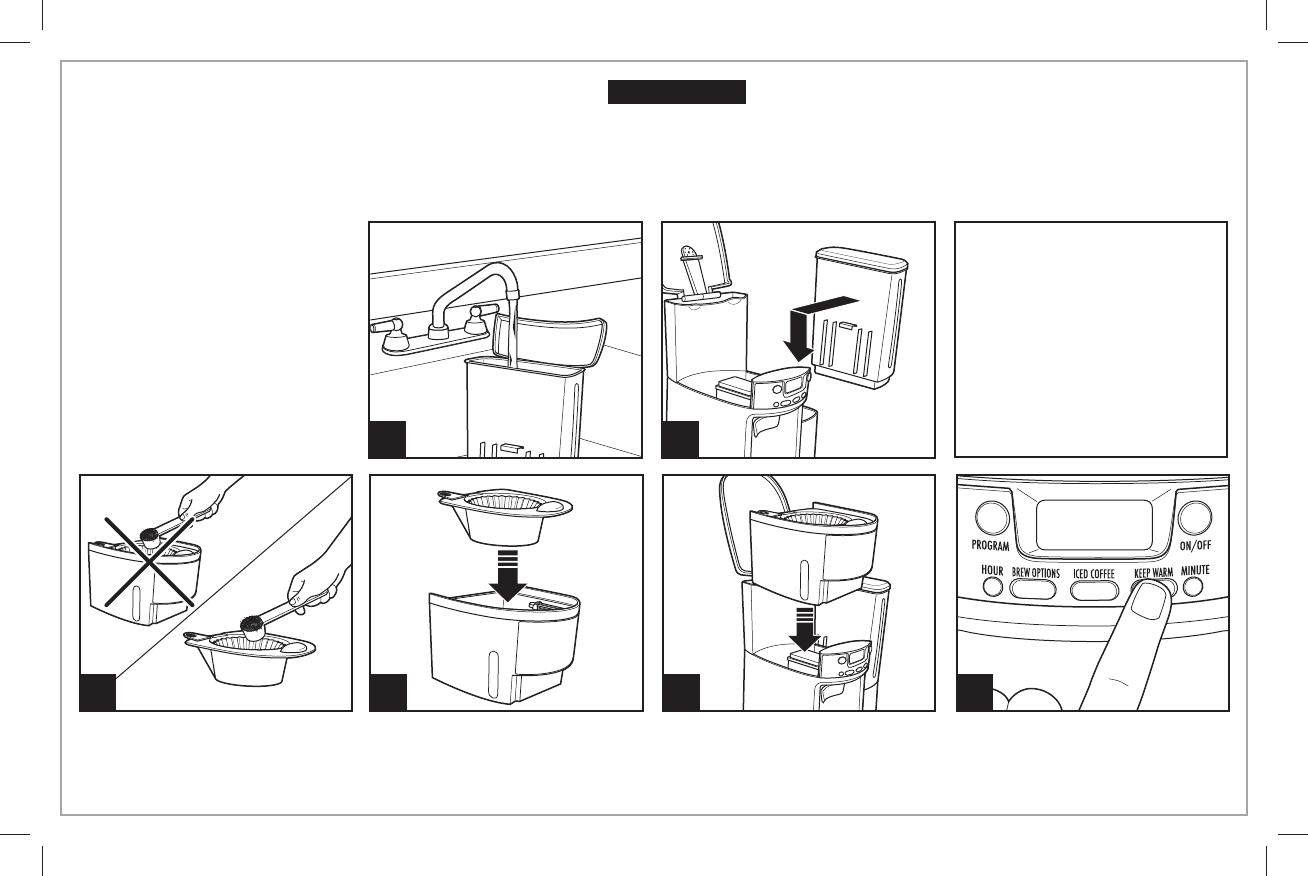 PROGRAM
ON/OFF
HOUR
BREW OPTIONS
ICED COFFEE
KEEP WARM
MINUTE