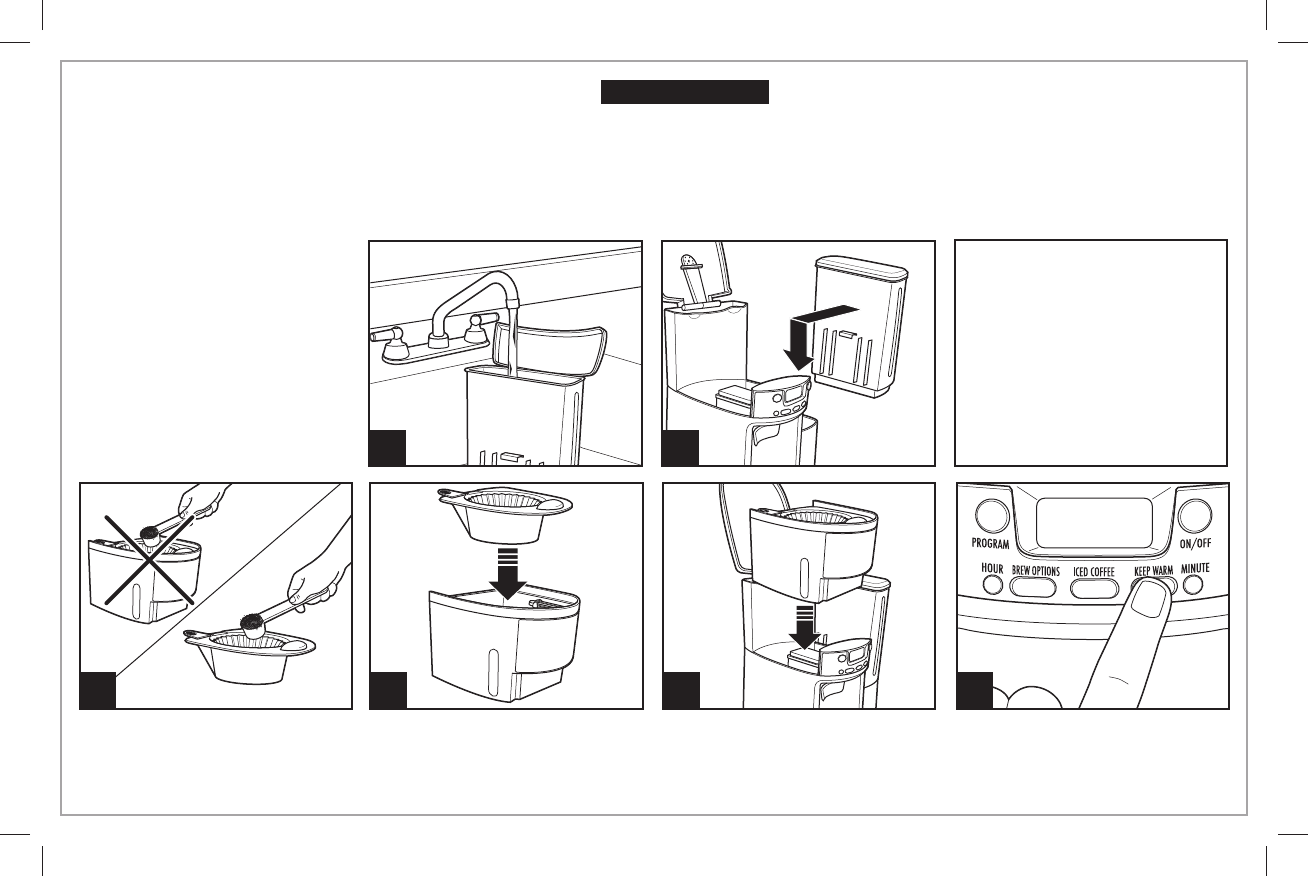 PROGRAM
ON/OFF
HOUR
BREW OPTIONS
ICED COFFEE
KEEP WARM
MINUTE