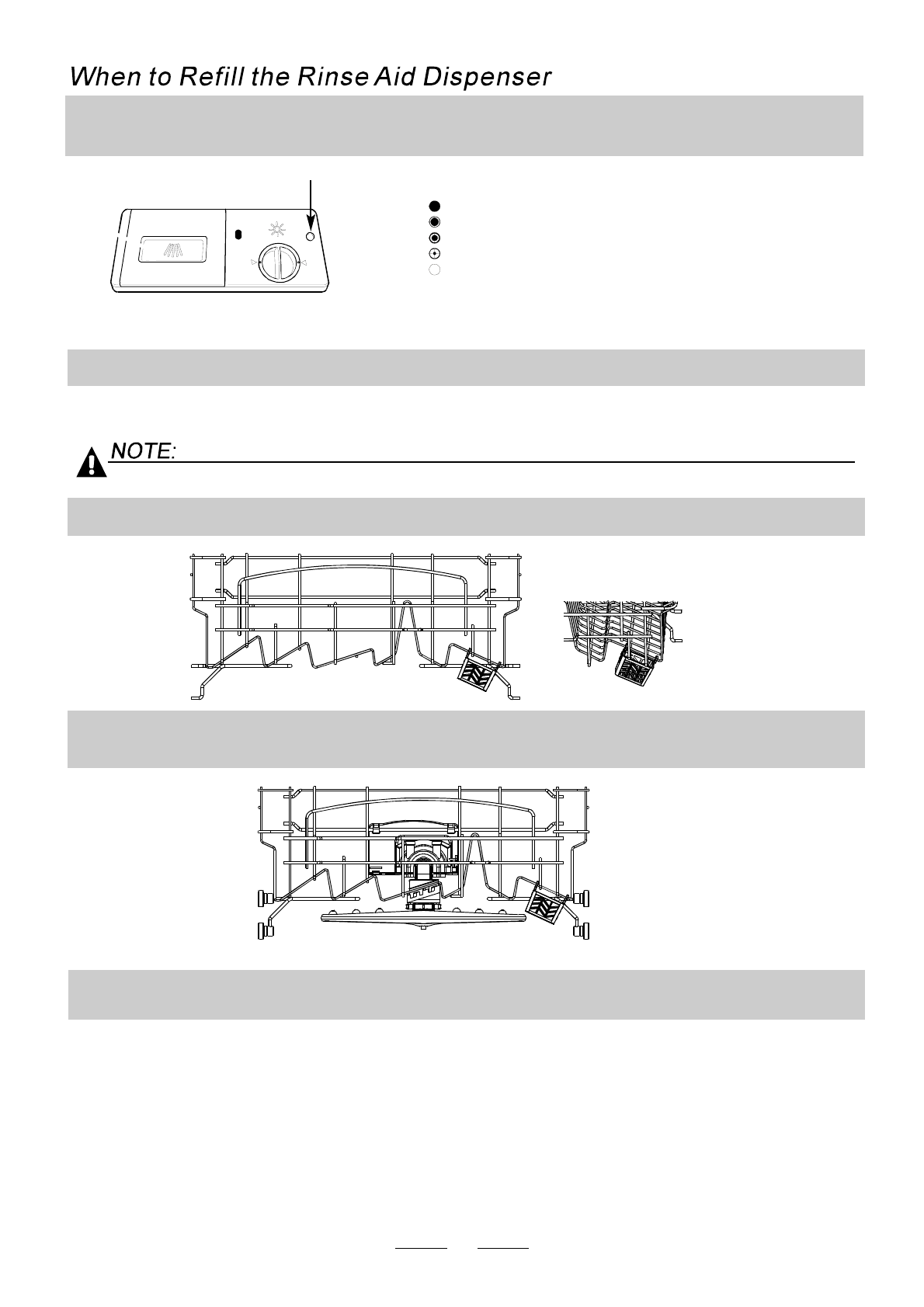 When to Refill the Rinse Aid Dispenser

NOTE: