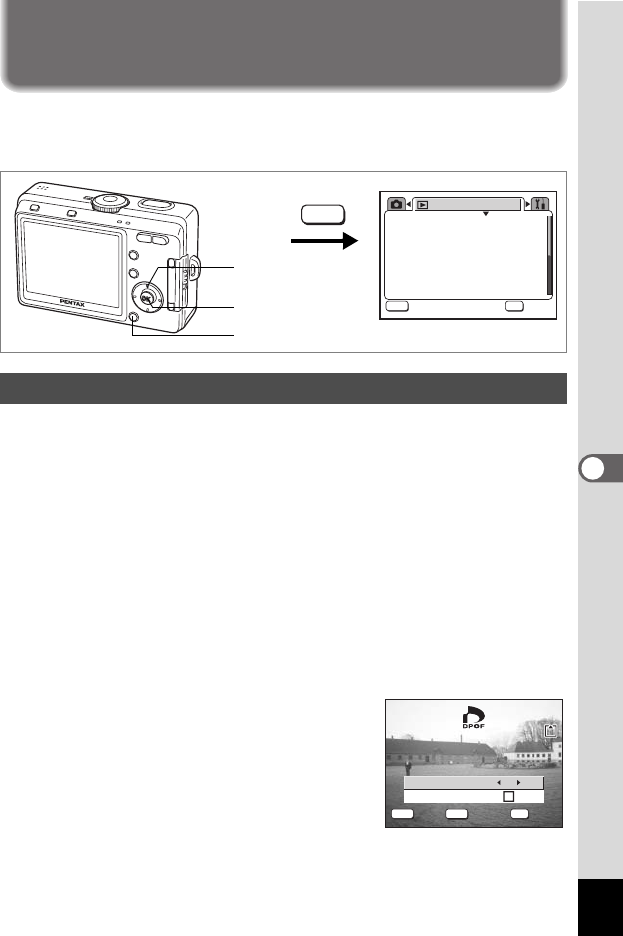 PENTAX

DPOF