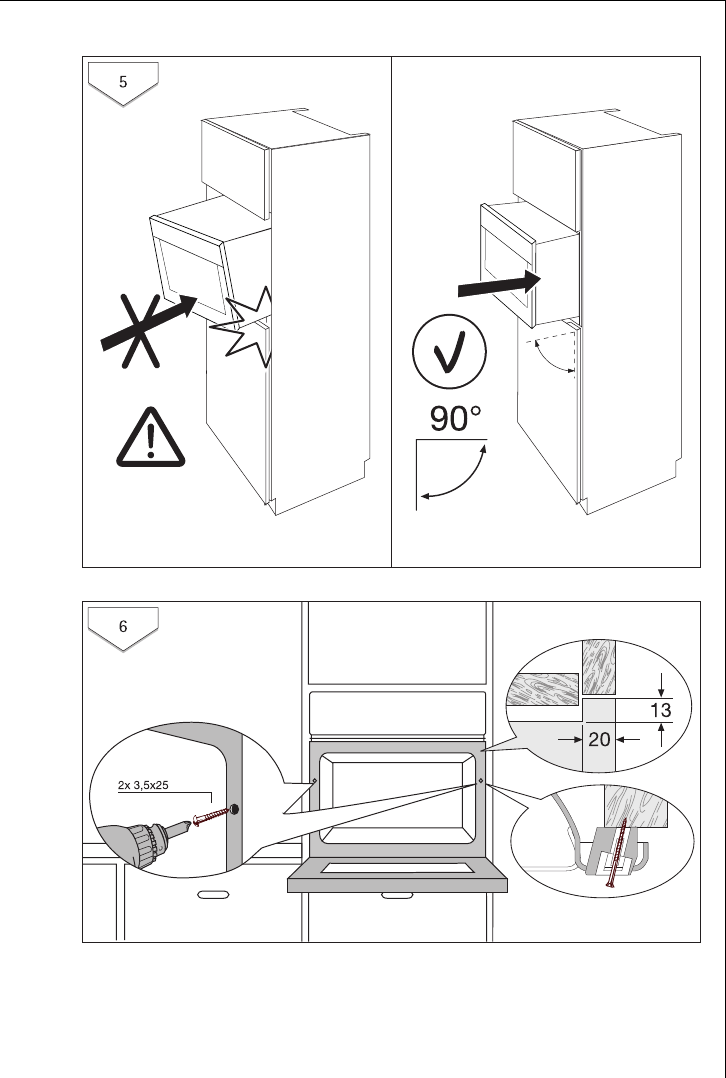 5

90°

6

2x 3,5x25

13

20