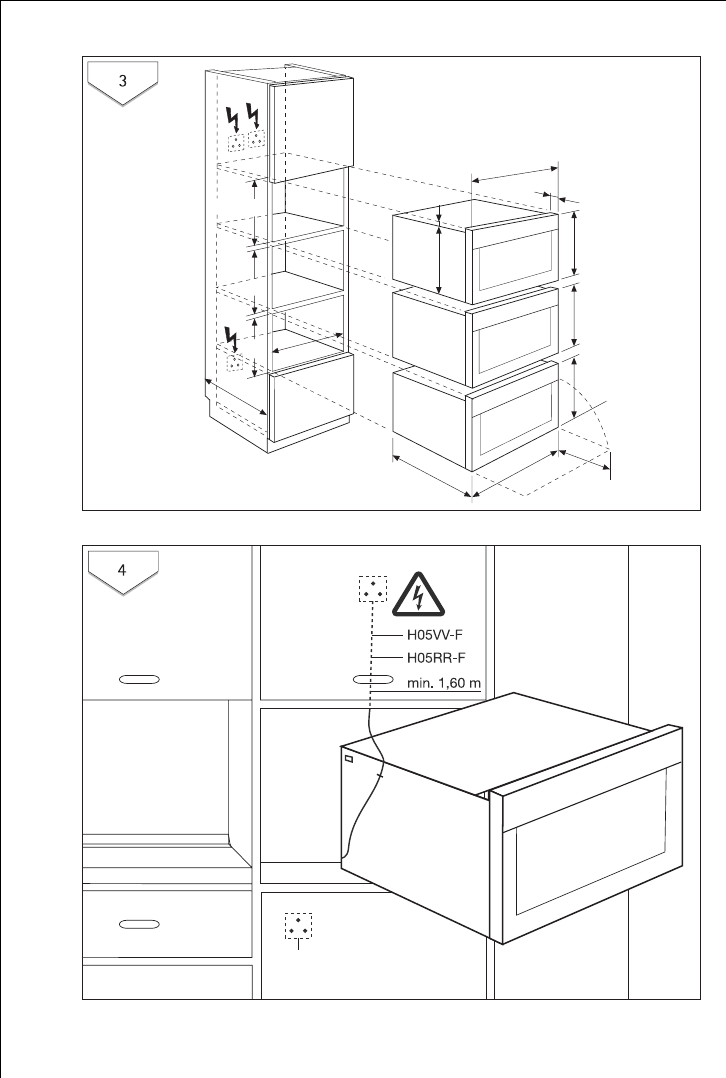 3

4

H05VV-F

H05RR-F

min. 1,60 m