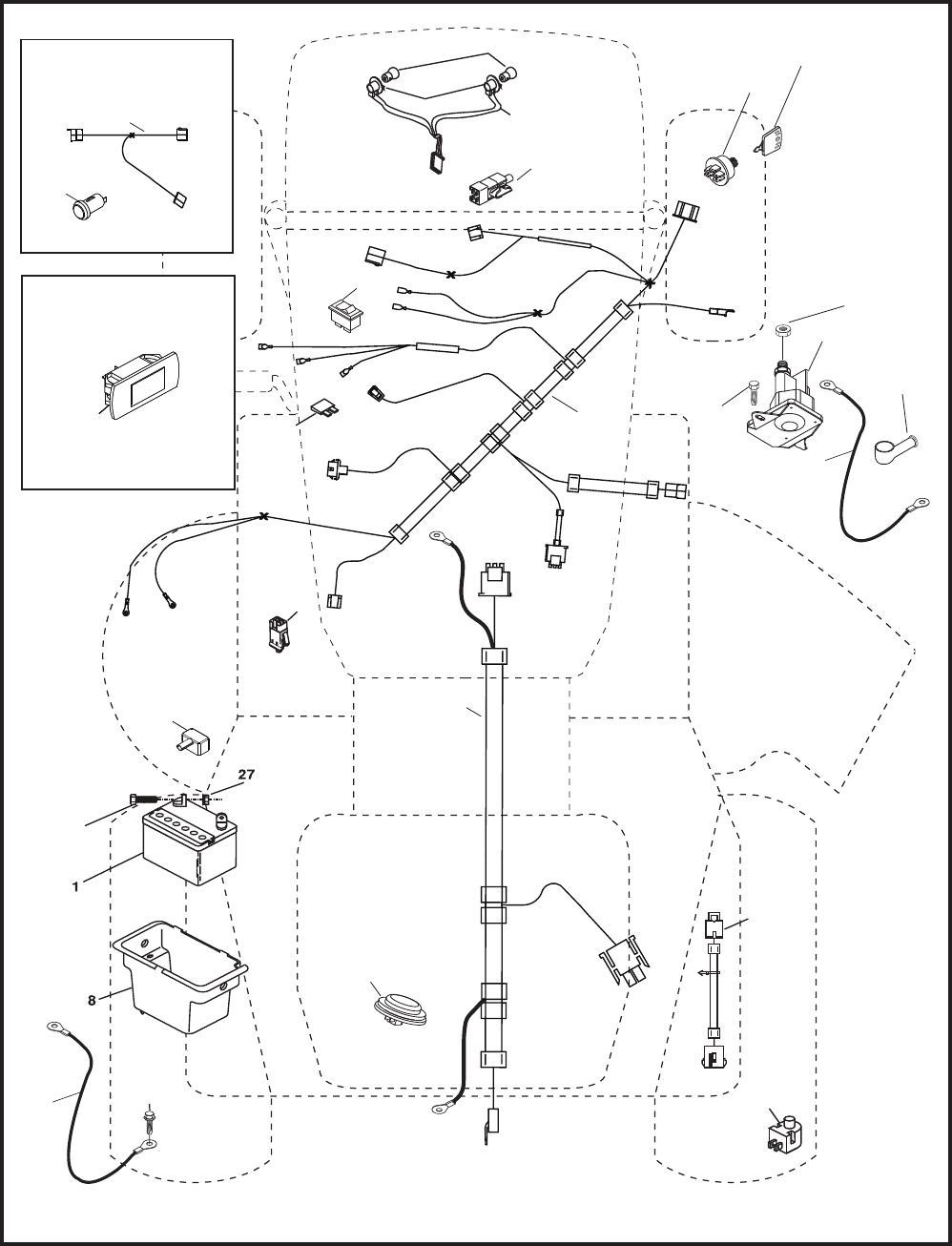 27

1

8