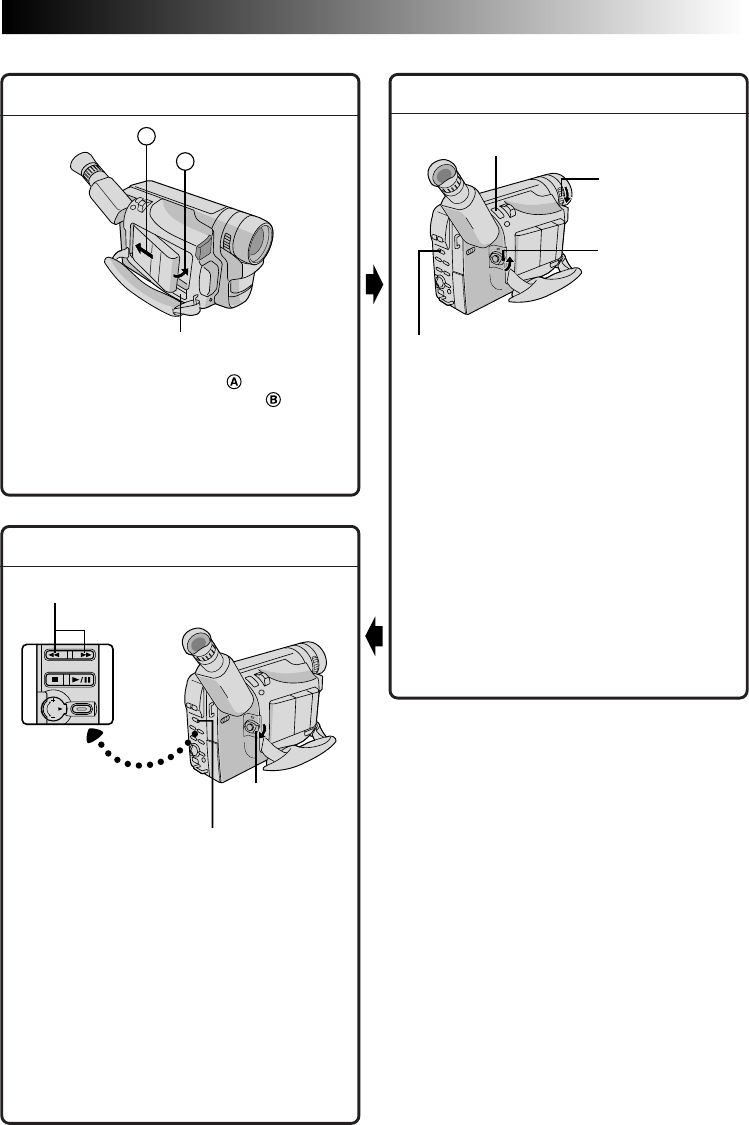 Ⓐ

Ⓑ