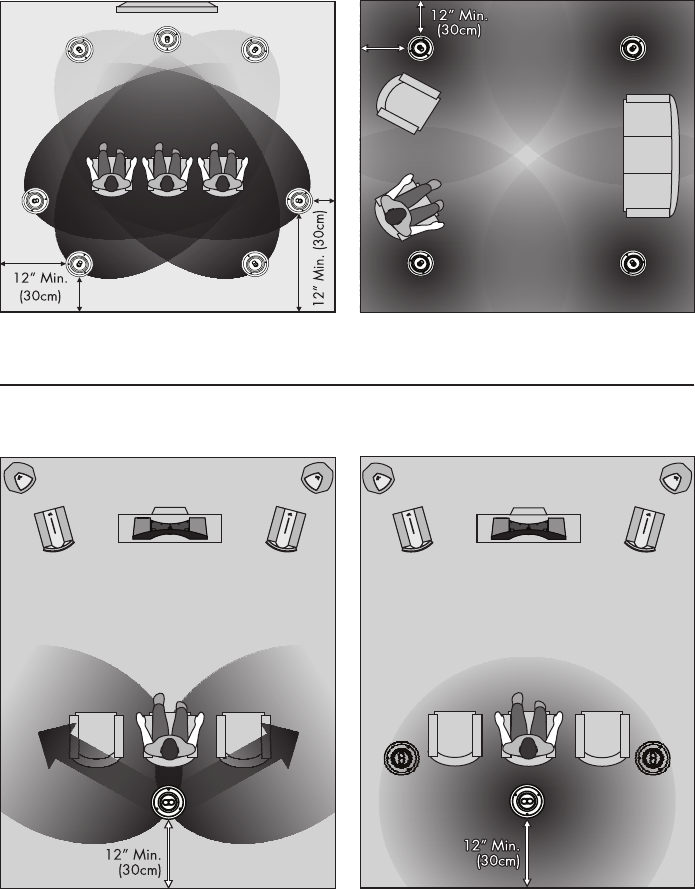 12" Min.
(30cm)

12" Min.
(30cm)

12" Min. (30cm)

12" Min.
(30cm)

12" Min.
(30cm)