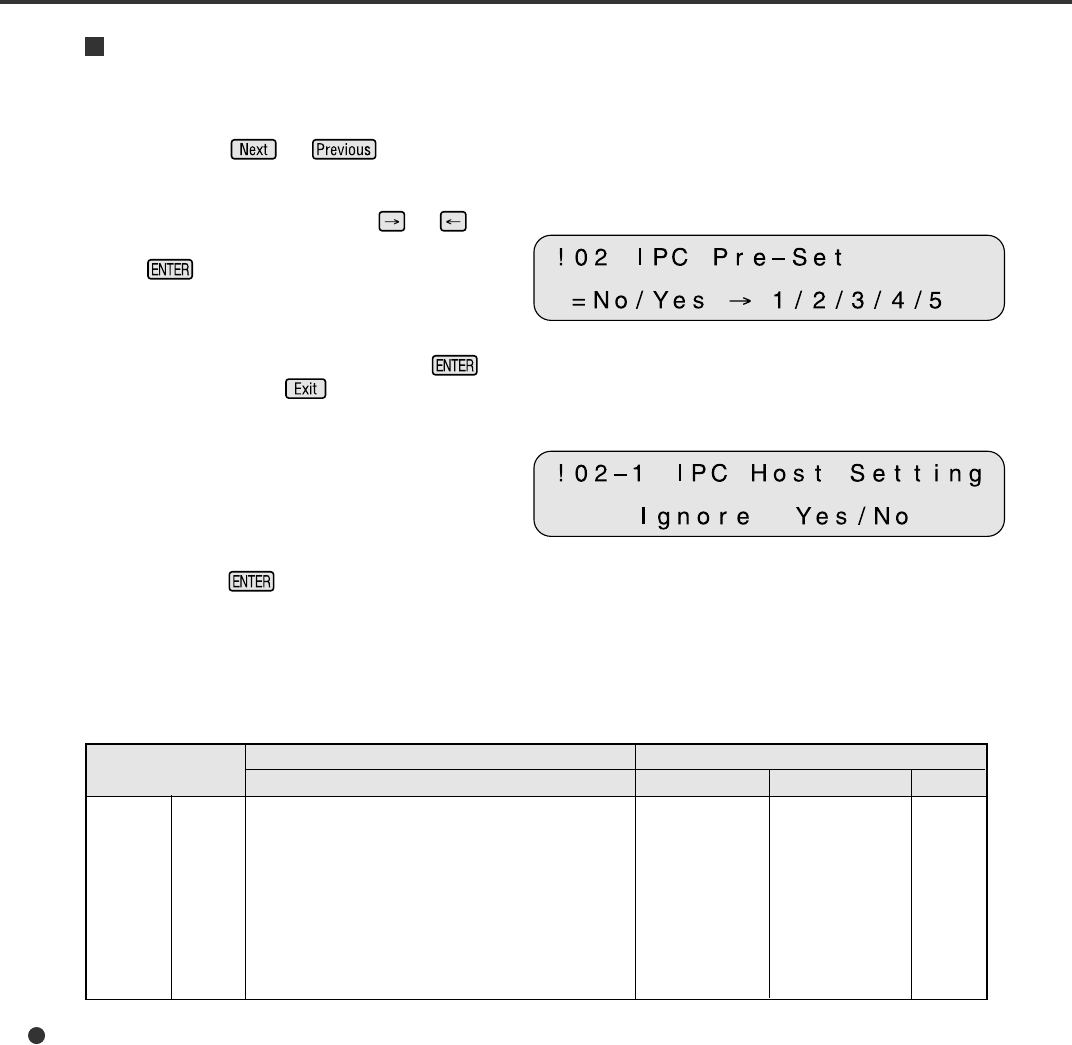 Next Previous

→ ←

ENTER

!02 IPC Pre-Set
=No/Yes → 1/2/3/4/5

ENTER
Exit

!02-1 IPC Host Setting
Ignore Yes/No

ENTER