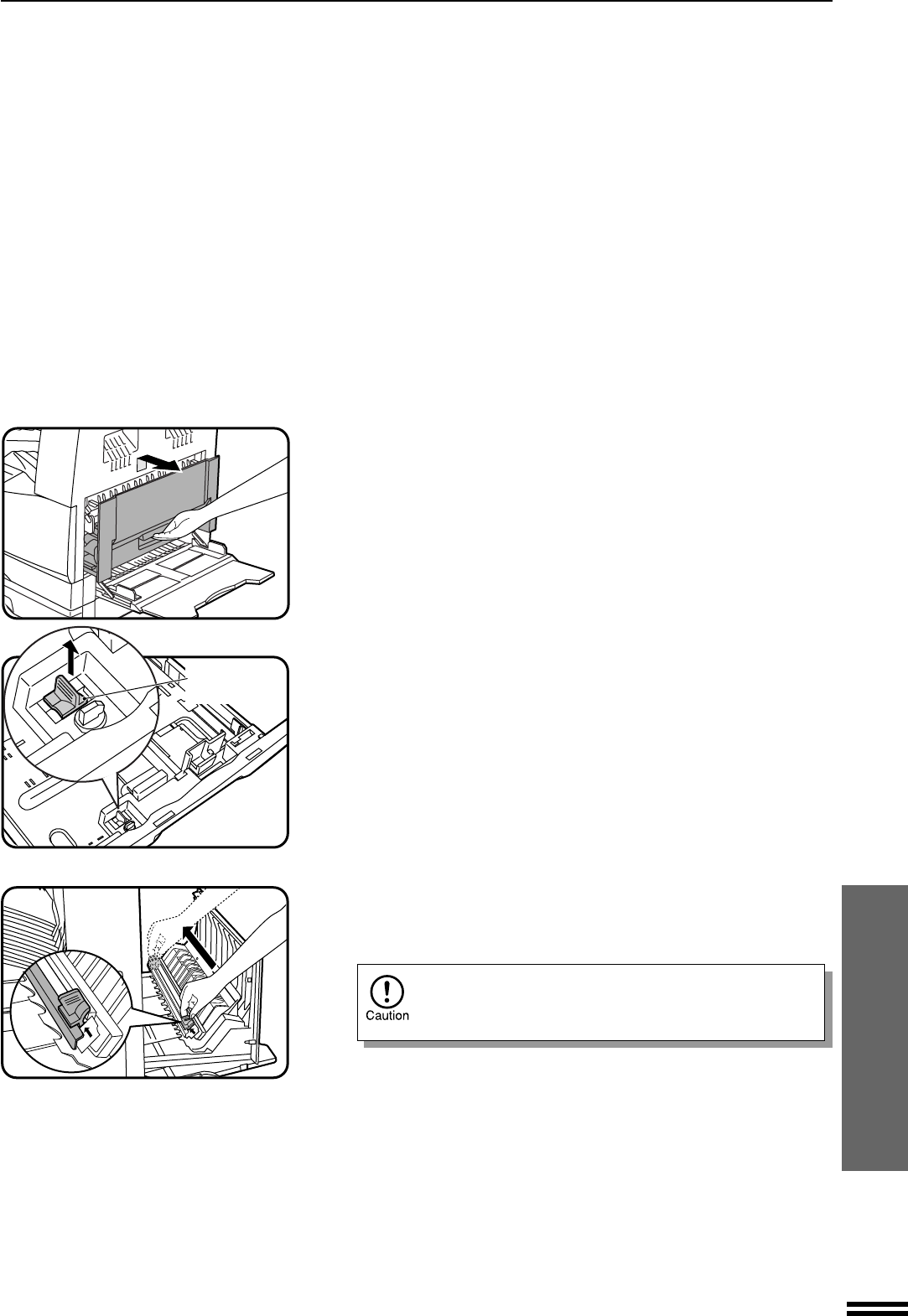 Caution