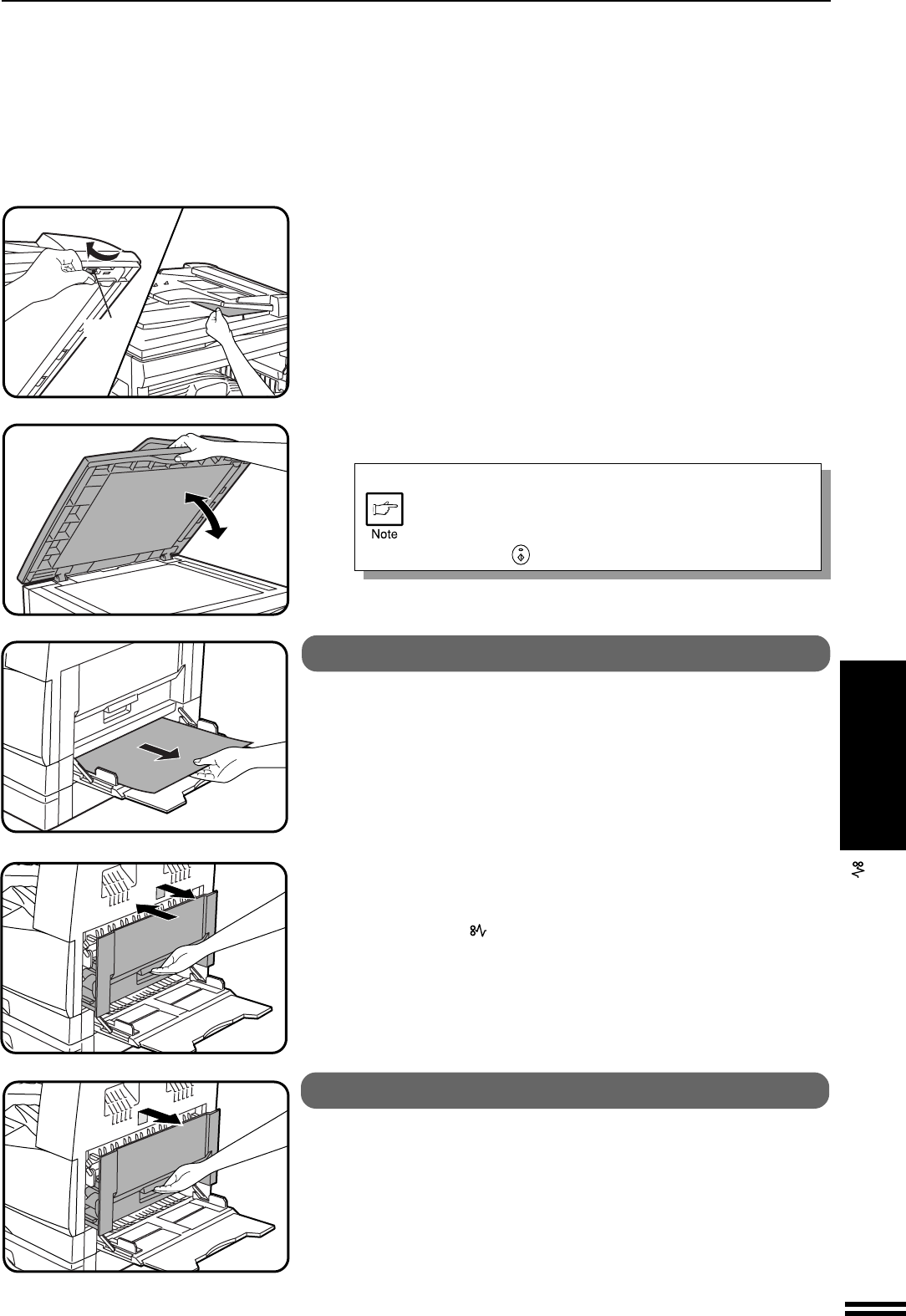 Note