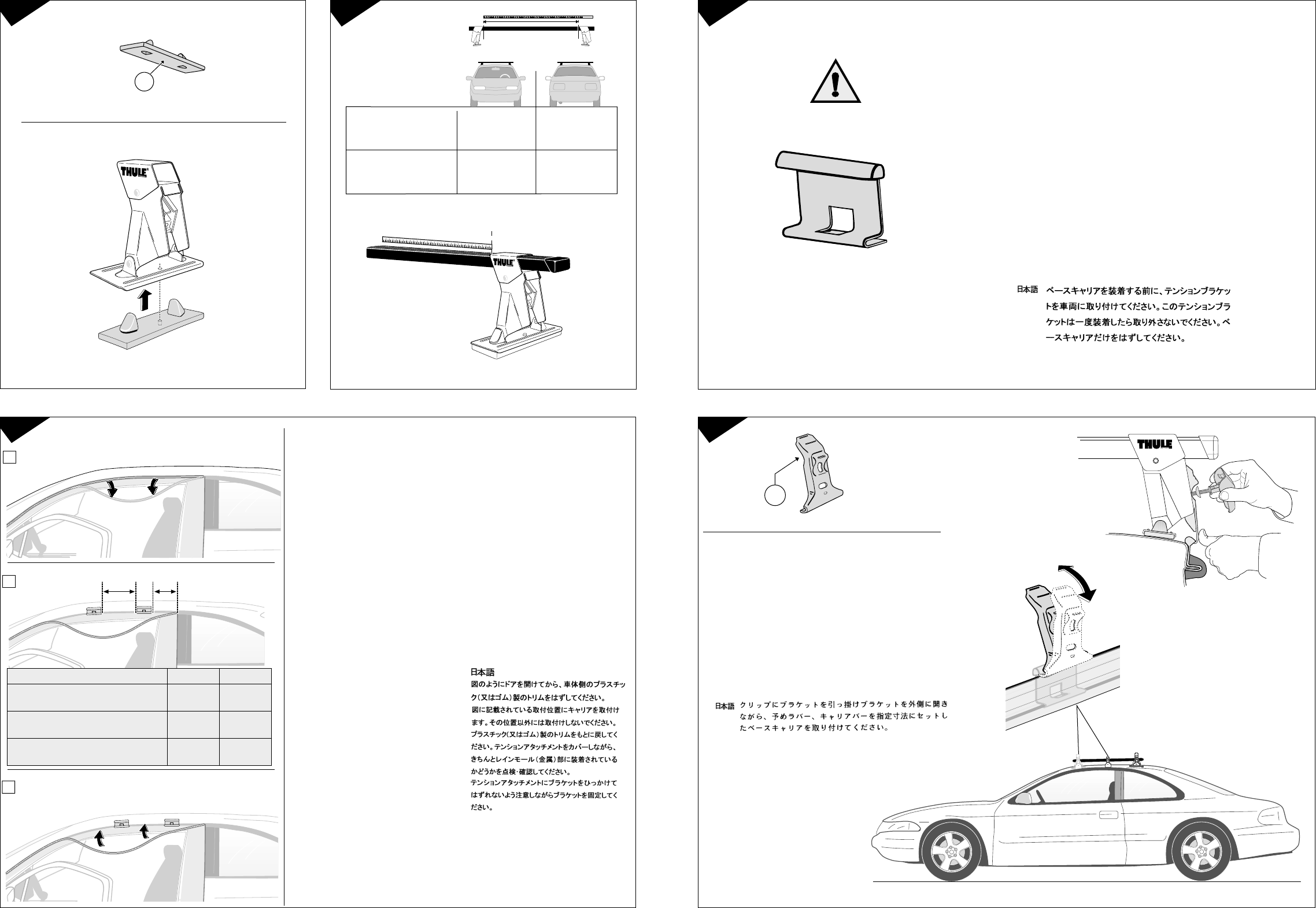 THULE

THULE

日本語 ベースキャリアを装着する前に、テンションブラケットを車両に取り付けてください。このテンションブラケットは一度装着したら取り外さないでください。ベースキャリアだけをはずしてください。

日本語
図のようにドアを開けてから、車体側のプラスチック（又はゴム）製のトリムをはずしてください。
図に記載されている取付位置にキャリアを取付けます。その位置以外には取付けしないでください。
プラスチック（又はゴム）製のトリムをもとに戻してください。テンションアタッチメントをカバーしながら、きちんとレインモール（金属）部に装着されているかどうかを点検・確認してください。
テンションアタッチメントにブラケットをひっかけてはずれないよう注意しながらブラケットを固定してください。

THULE

日本語 クリップにブラケットを引っ掛けブラケットを外側に開きながら、予めラバー、キャリアバーを指定寸法にセットしたベースキャリアを取り付けてください。