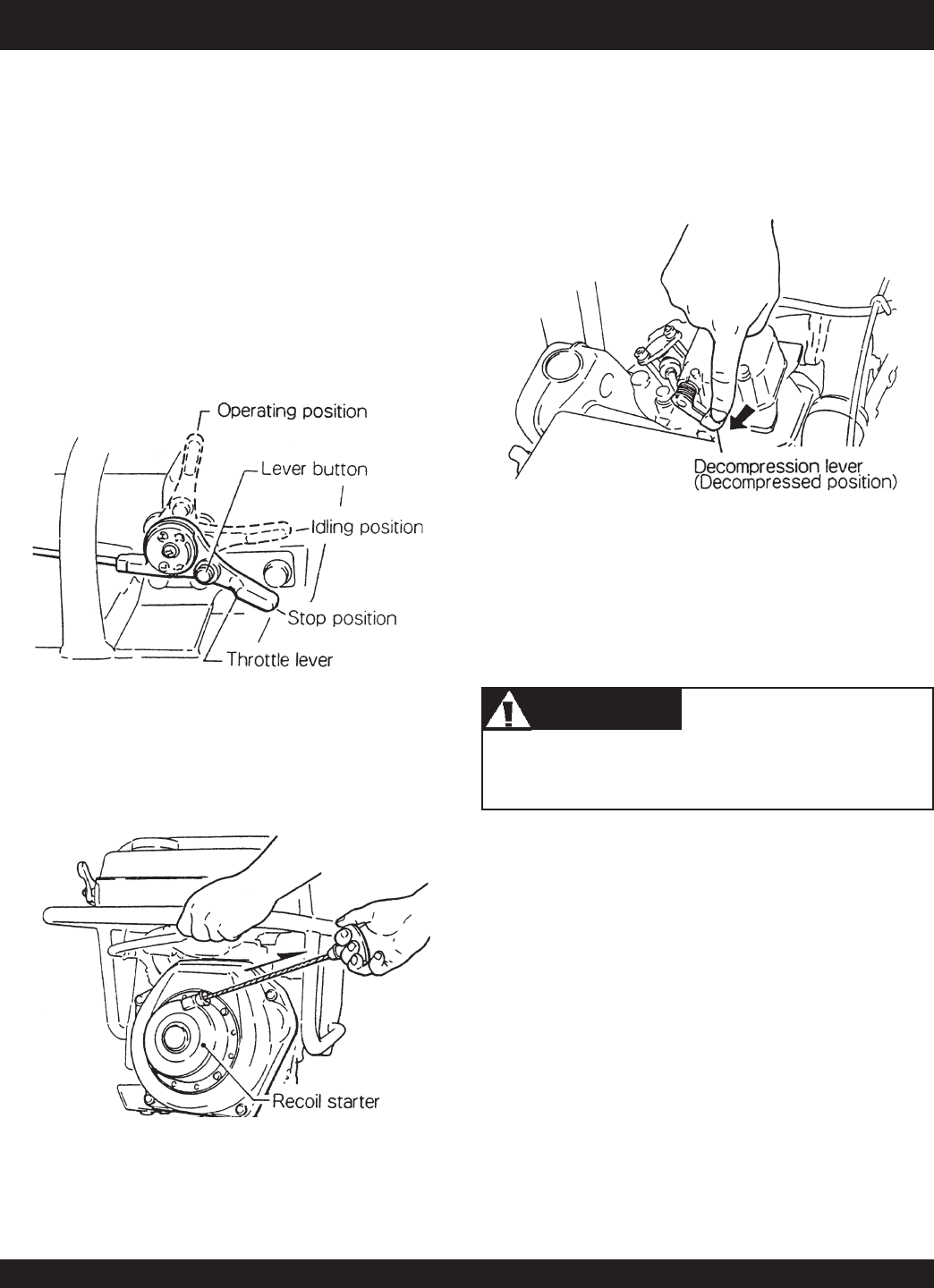 Operating position

Lever button

Idling position

Stop position

Throttle lever

Recoil starter

Decompression lever
(Decompressed position)