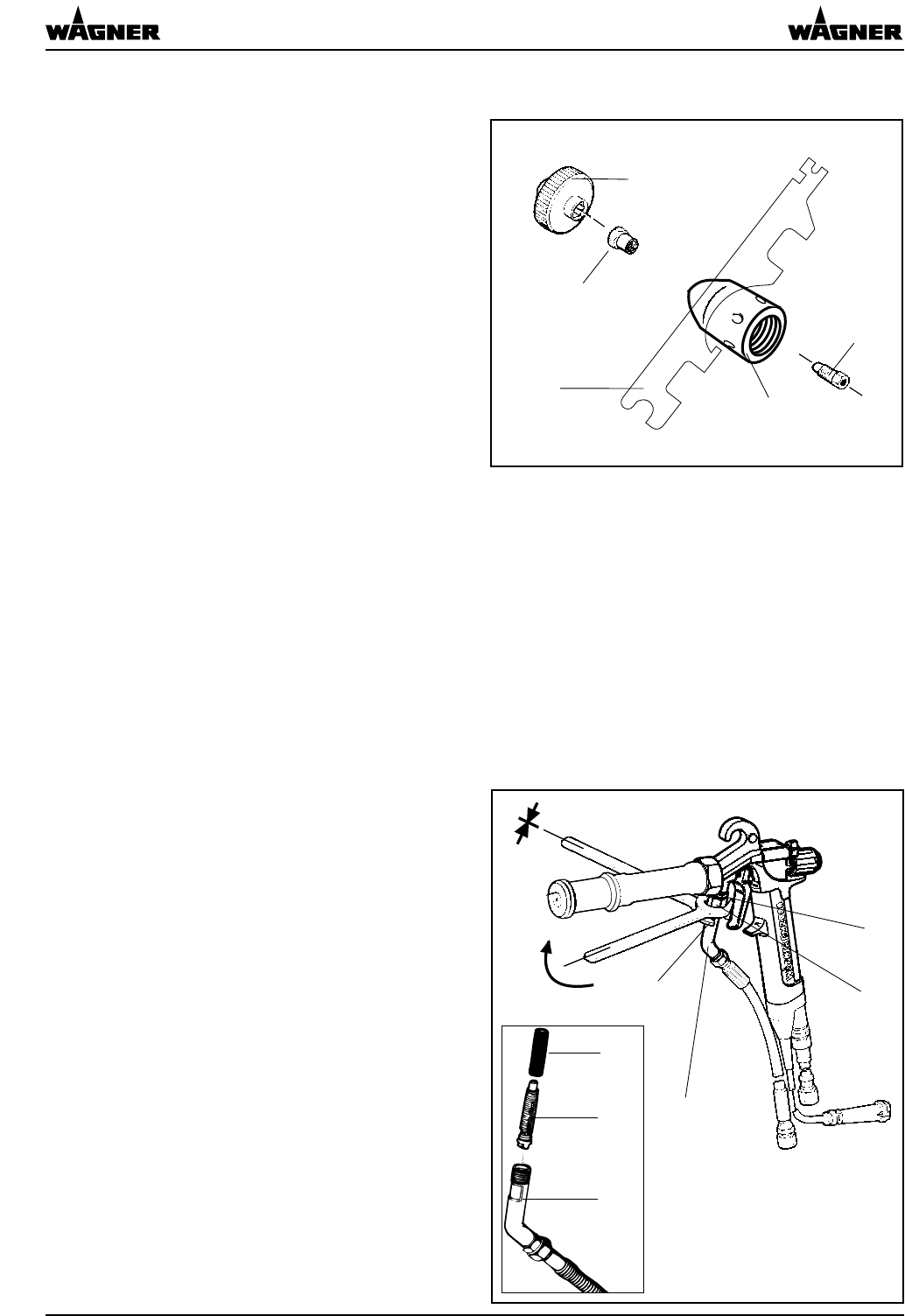 WAGNER

WAGNER