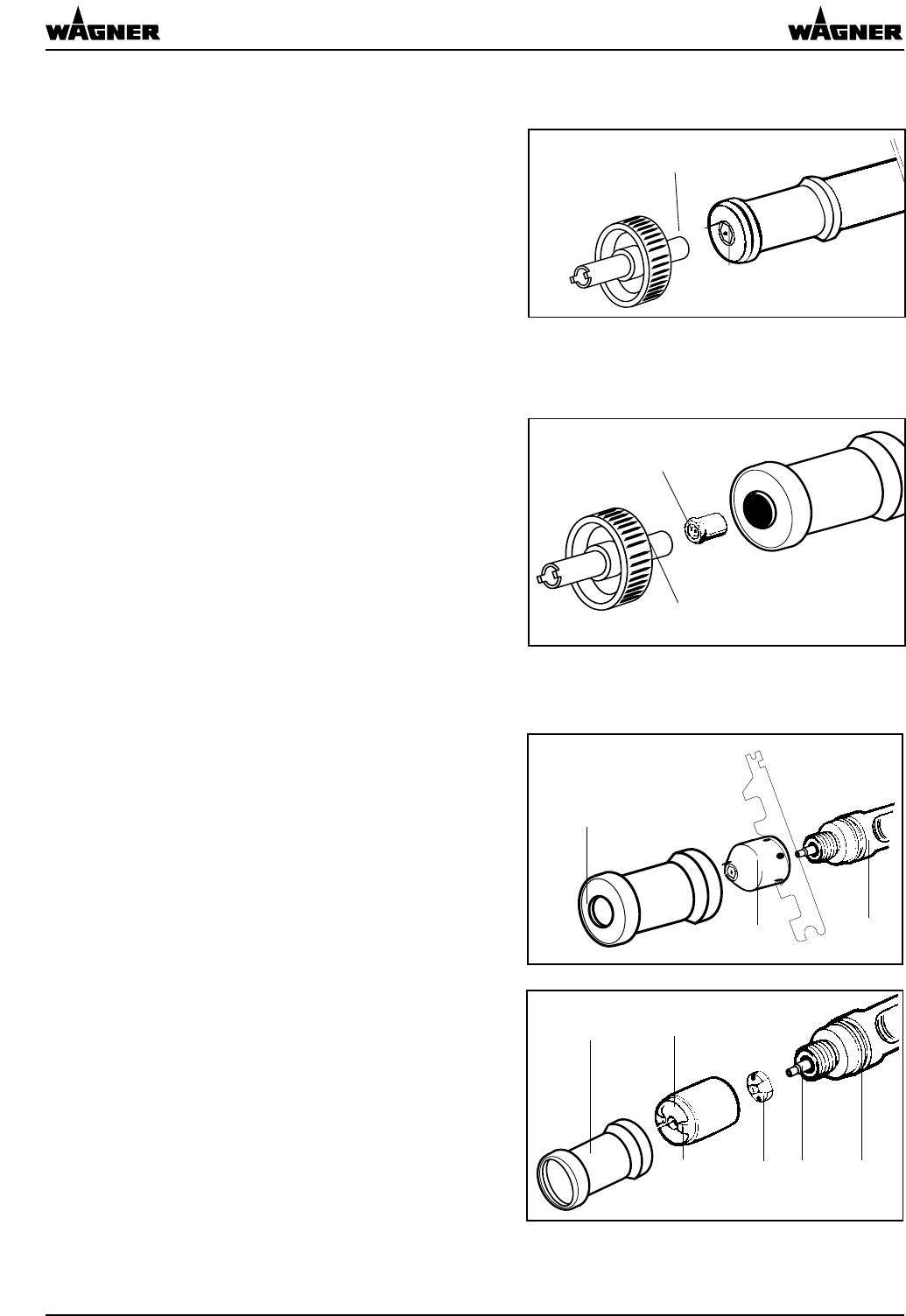 WAGNER

WAGNER