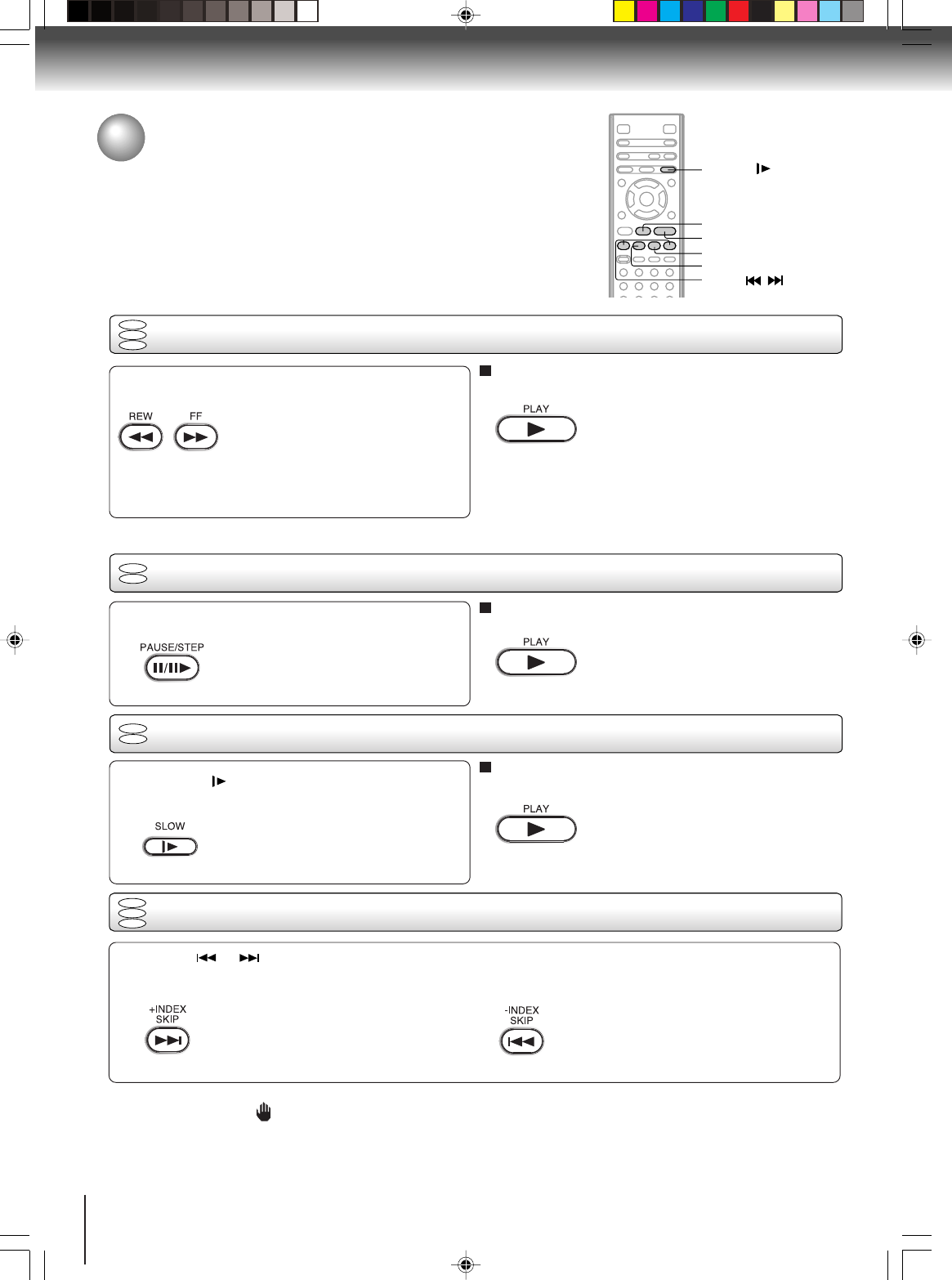 REW

FF

PLAY

PAUSE/STEP

PLAY

SLOW

PLAY

+INDEX SKIP

-INDEX SKIP