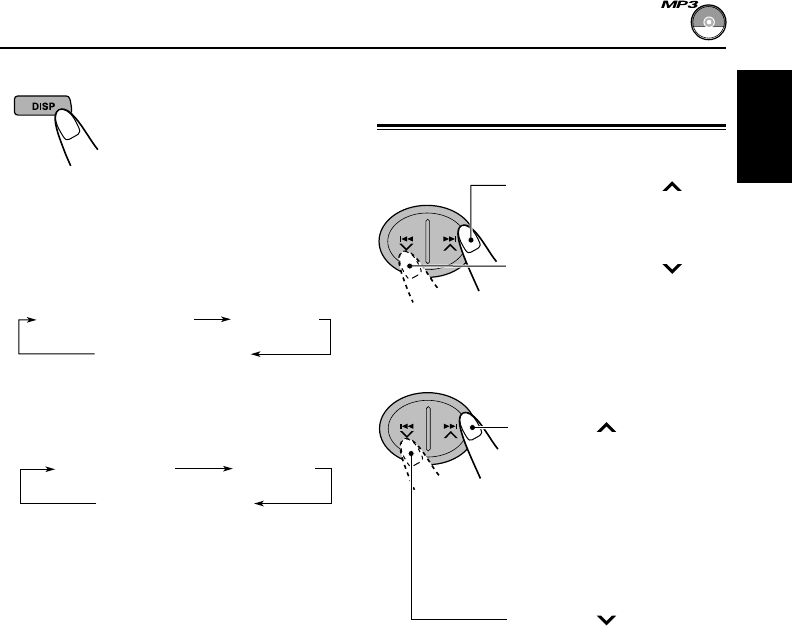 MP3

DISP