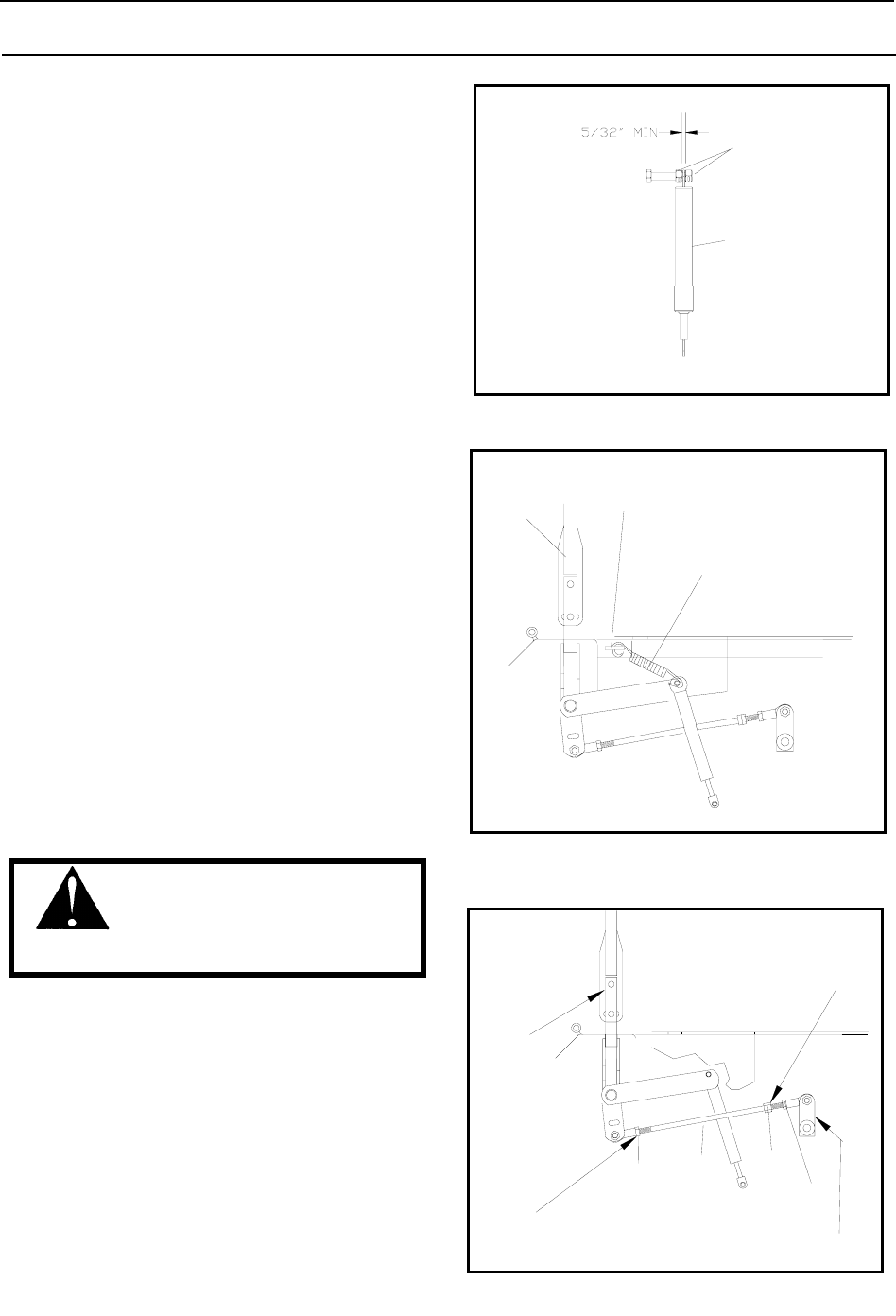 5/32" MIN