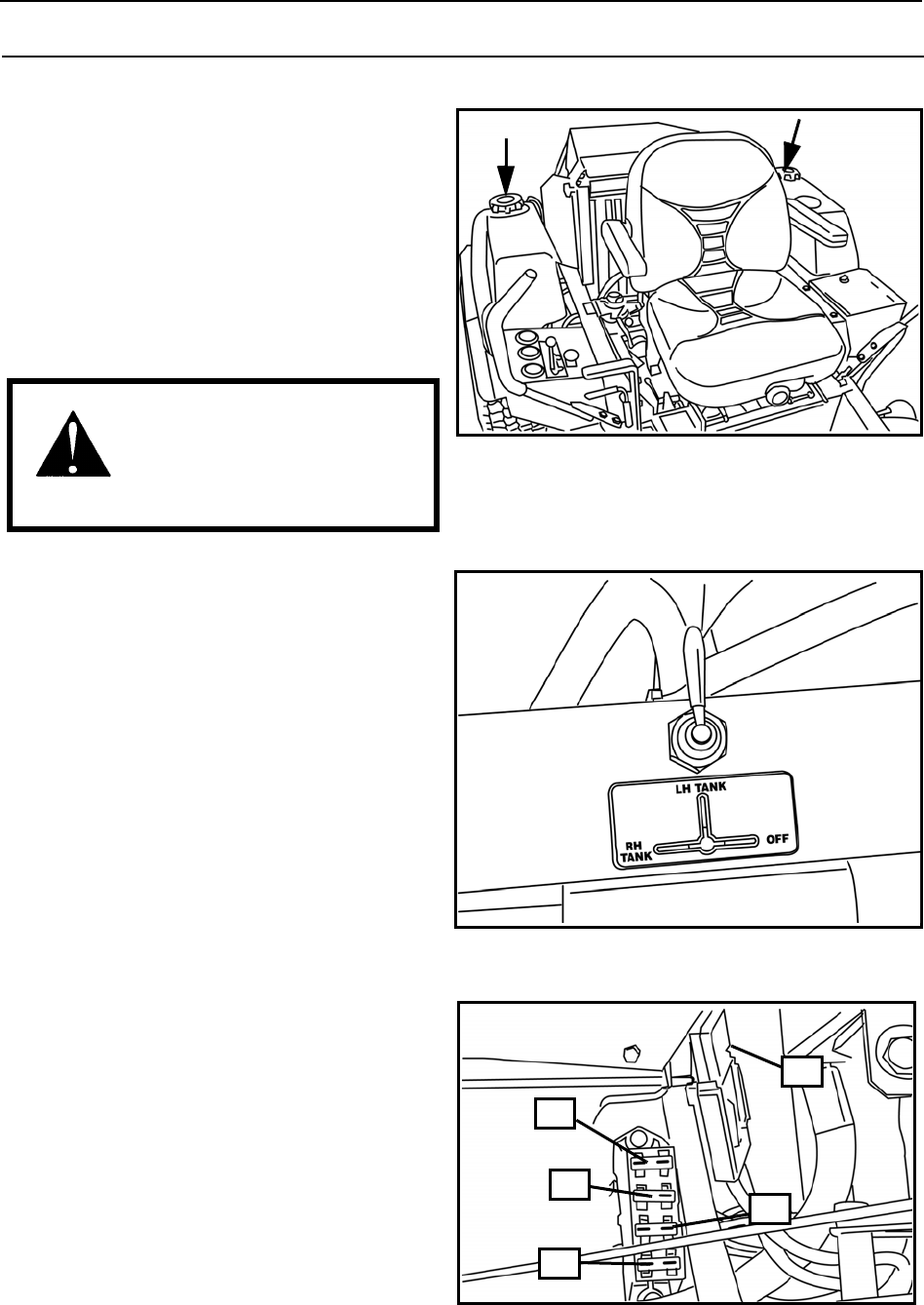 LH TANK

RH TANK

OFF