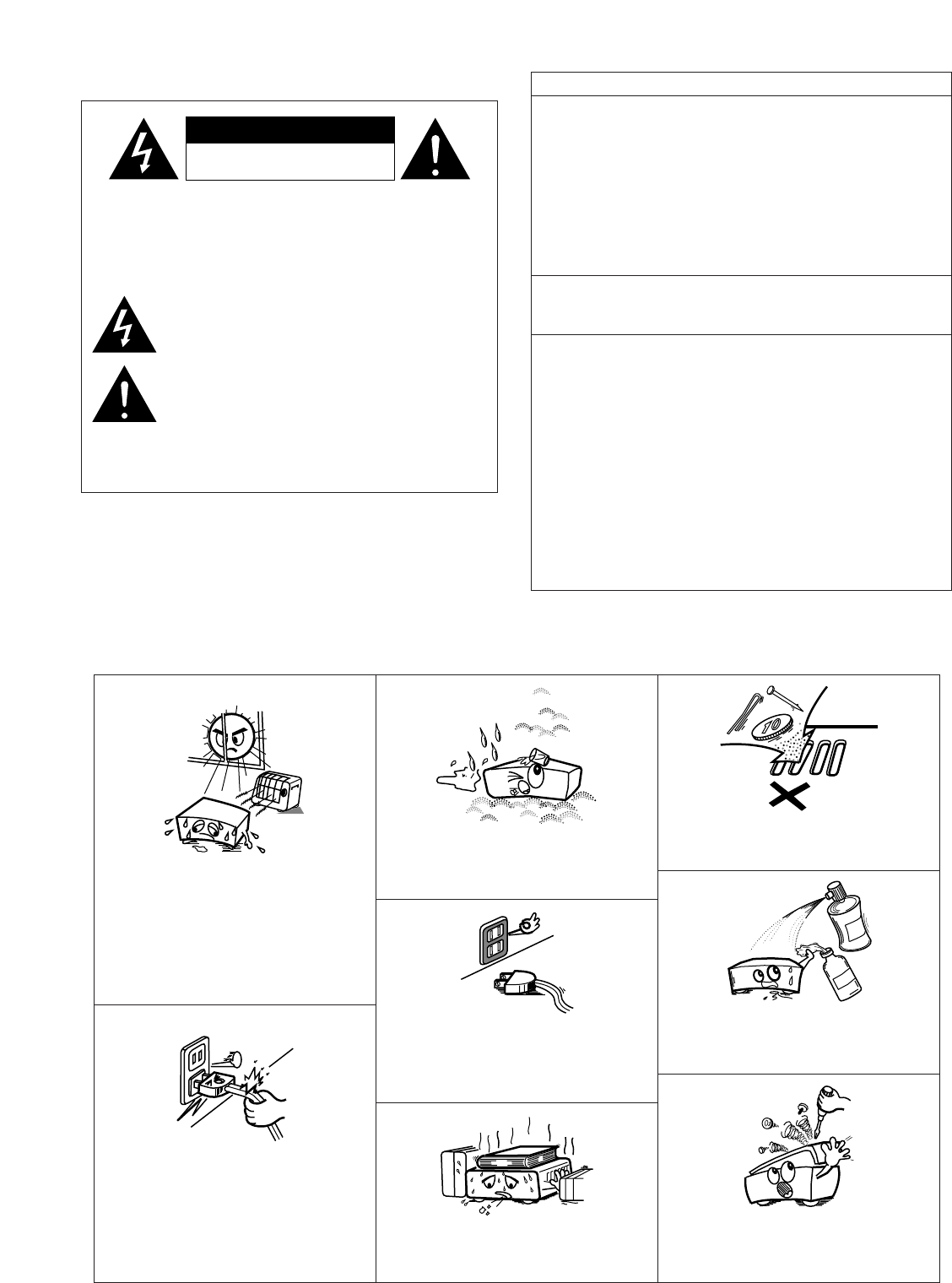 10