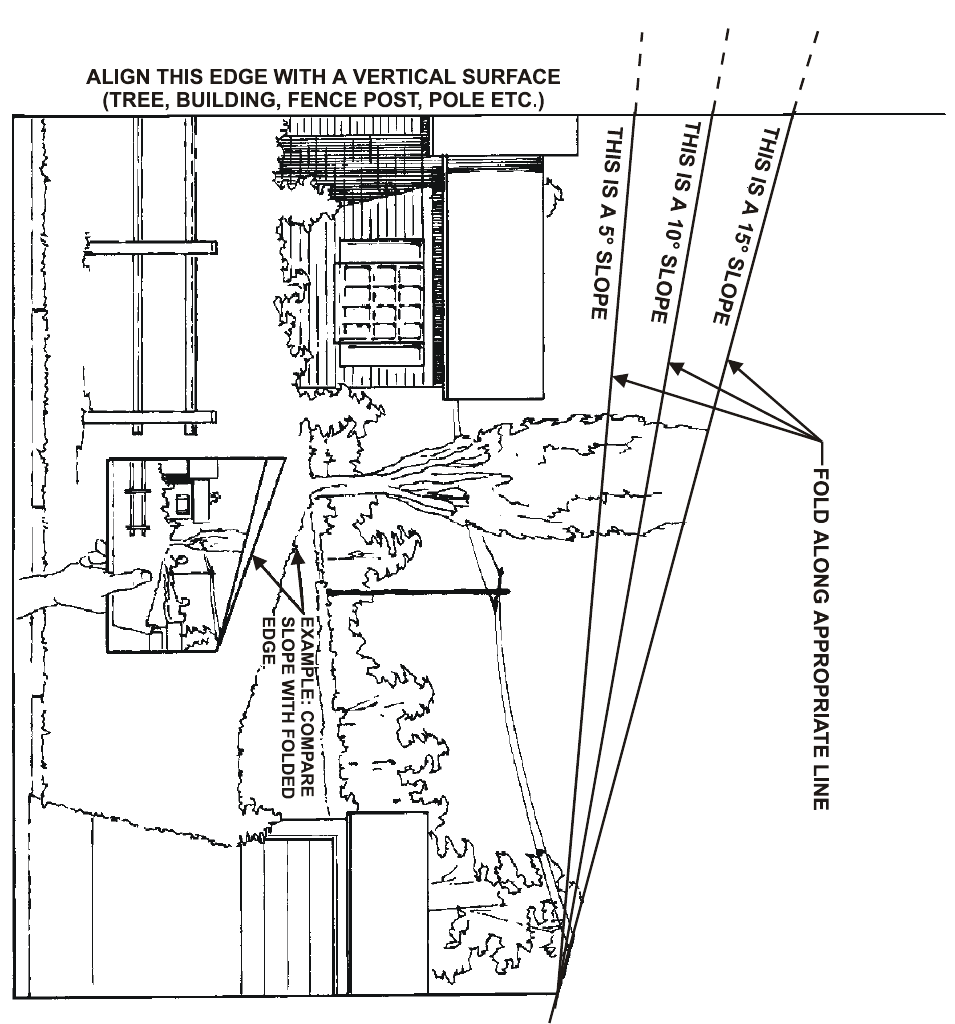 ALIGN THIS EDGE WITH A VERTICAL SURFACE
(TREE, BUILDING, FENCE POST, POLE ETC.)

THIS IS A 5° SLOPE

THIS IS A 10° SLOPE

THIS IS A 15° SLOPE

FOLD ALONG APPROPRIATE LINE

EXAMPLE: COMPARE SLOPE WITH FOLDED EDGE.