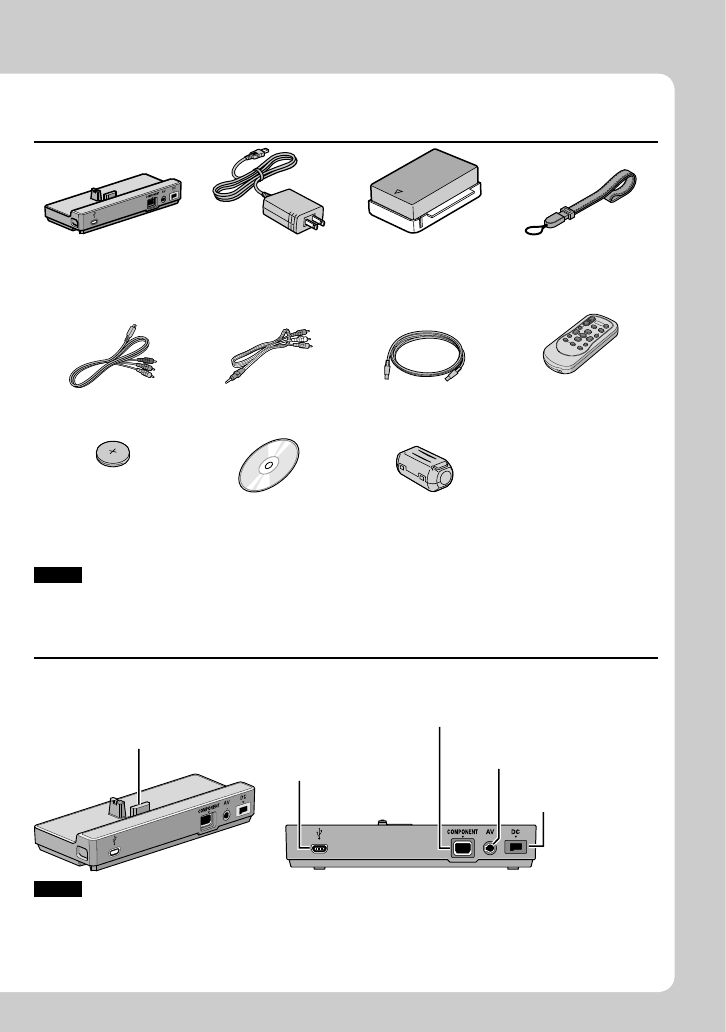 COMPONENT AV DC

COMPONENT AV DC