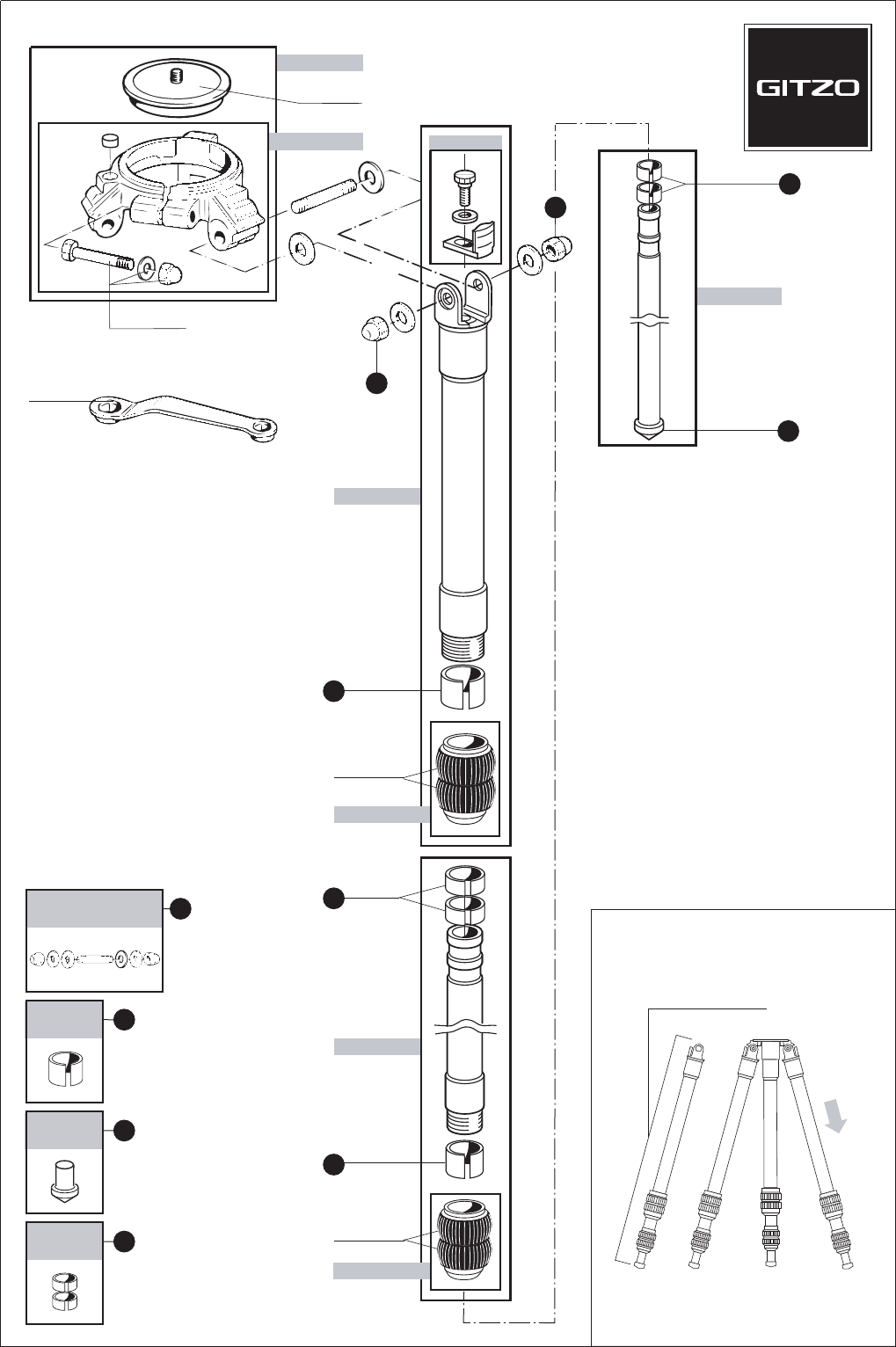 GITZO