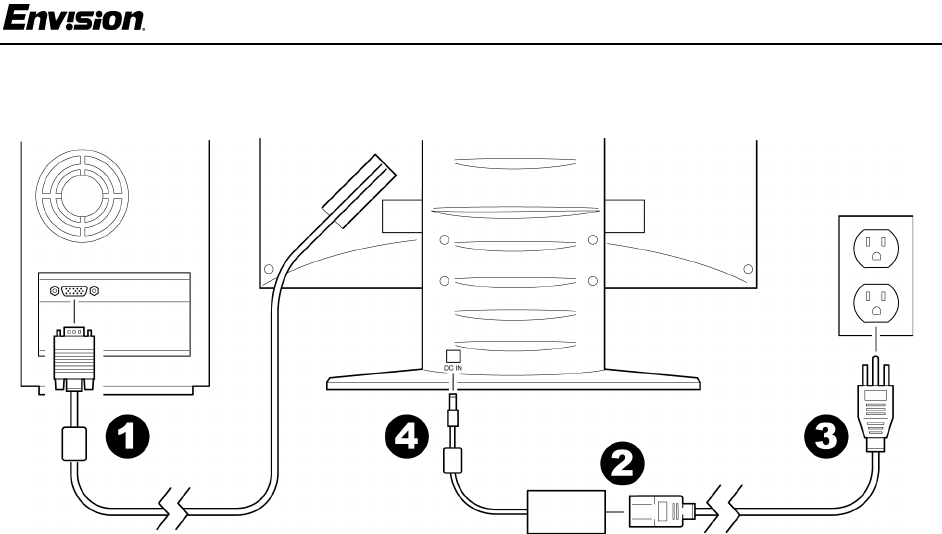 Envision

DC IN

1

4

2

3