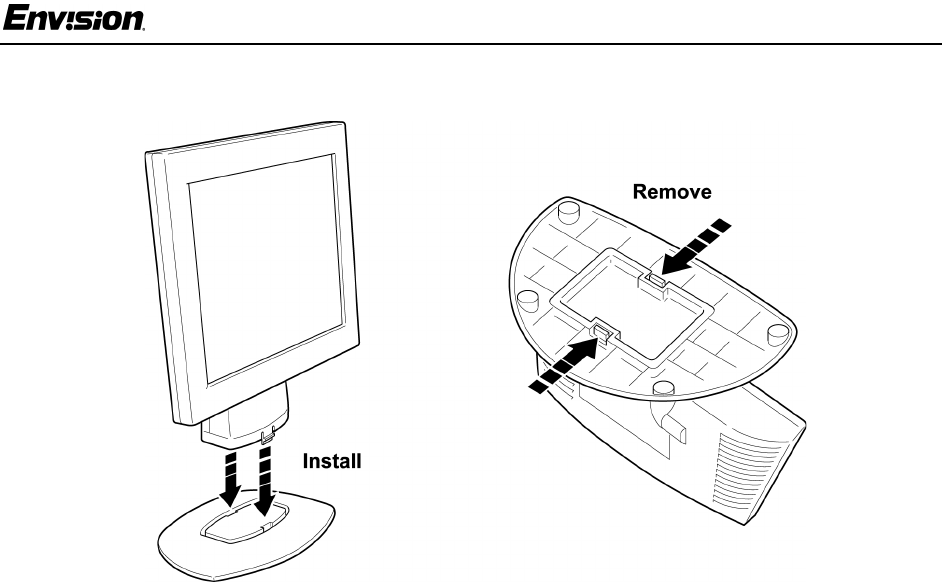 Envision

Install

Remove