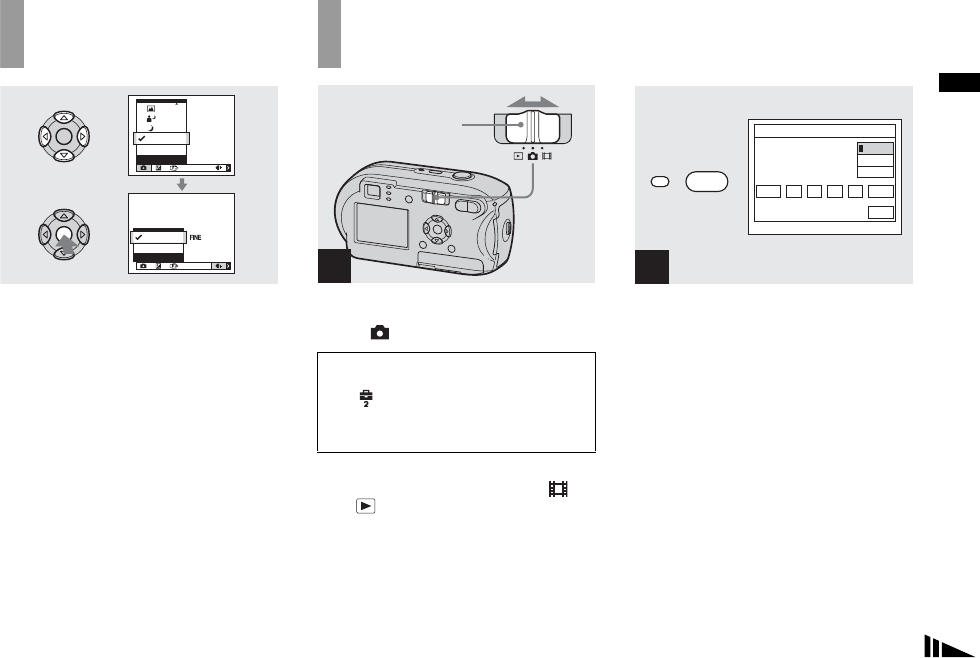 FINE