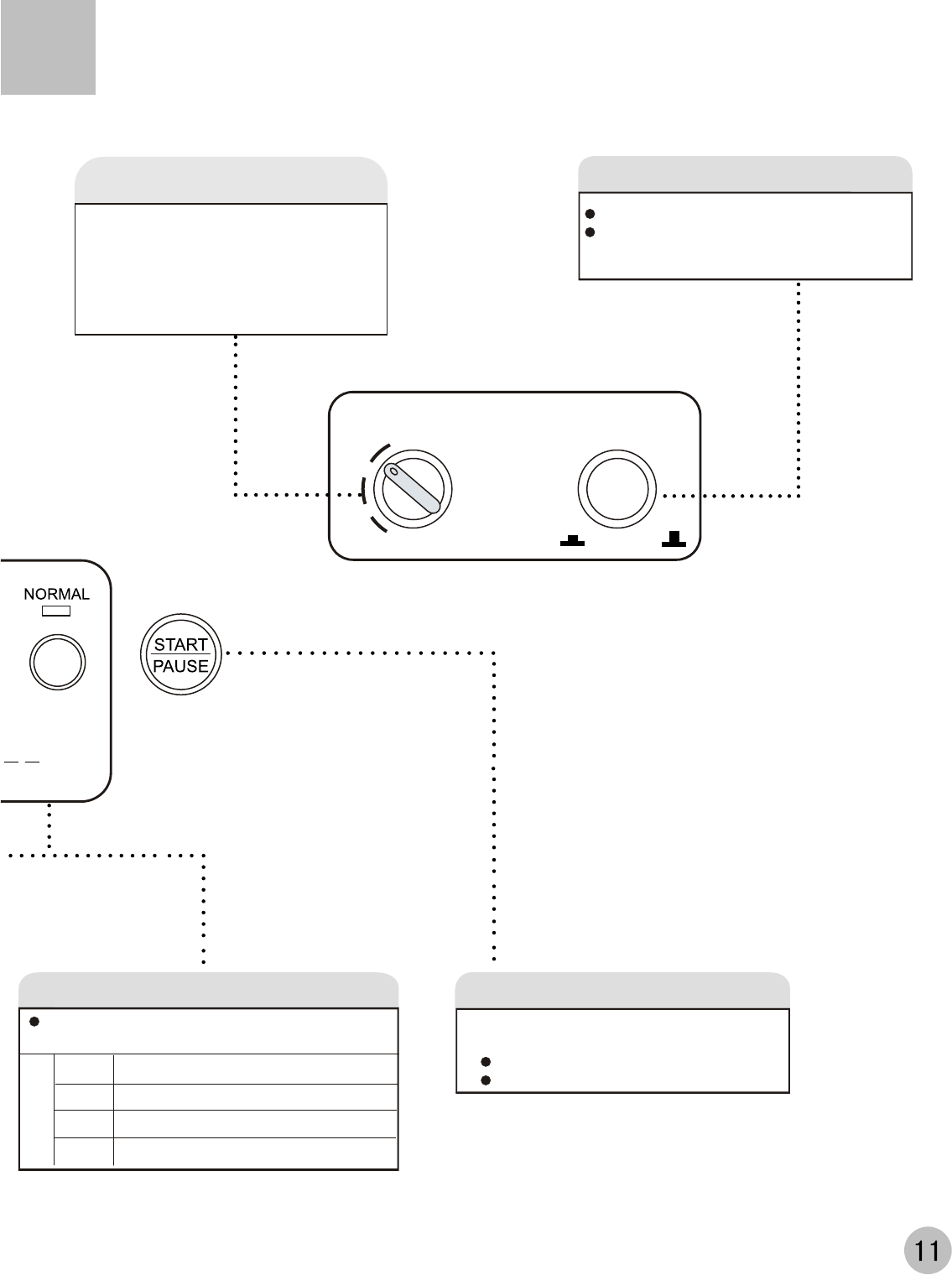 NORMAL

START
PAUSE

11