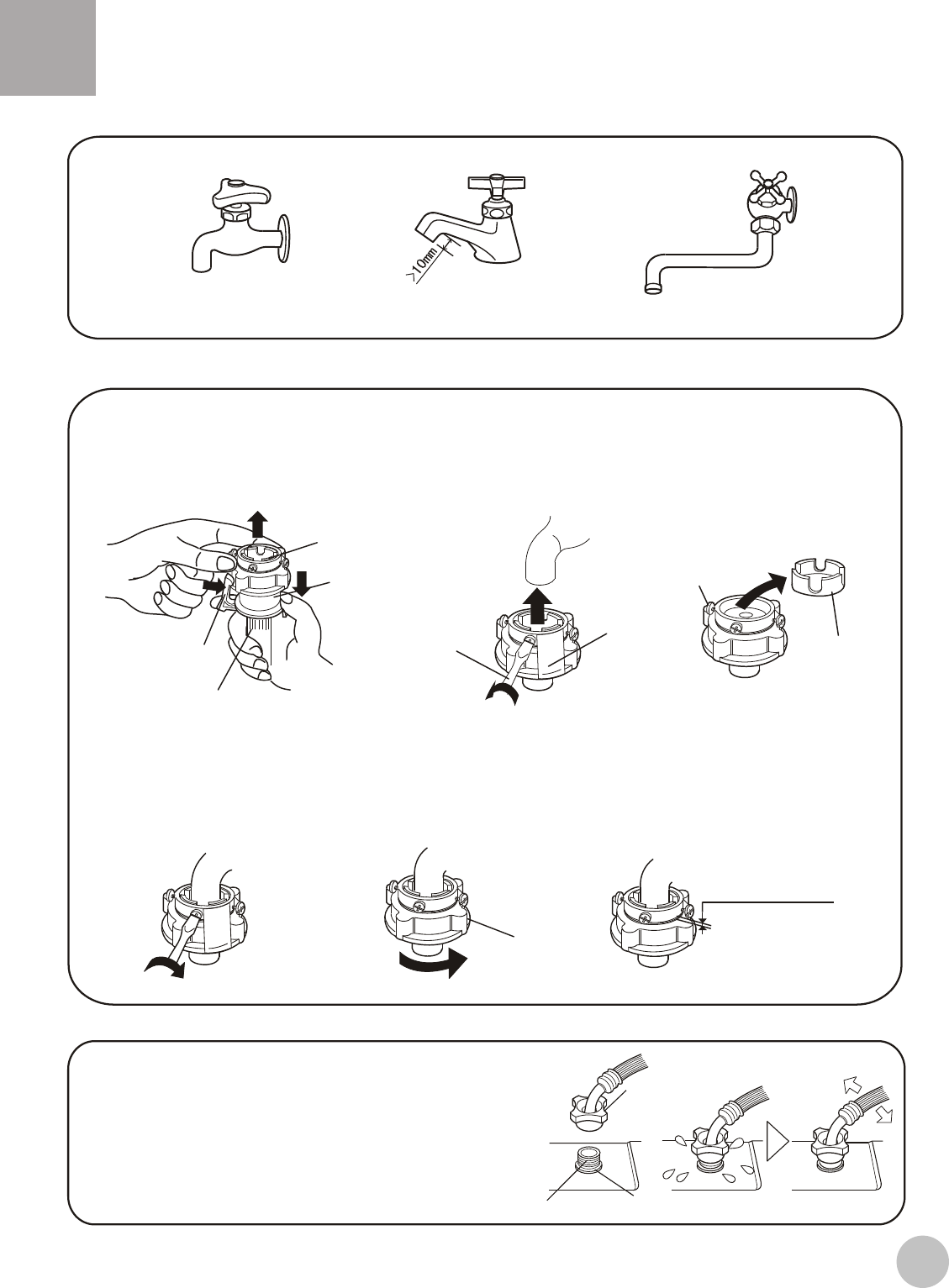 >10mm