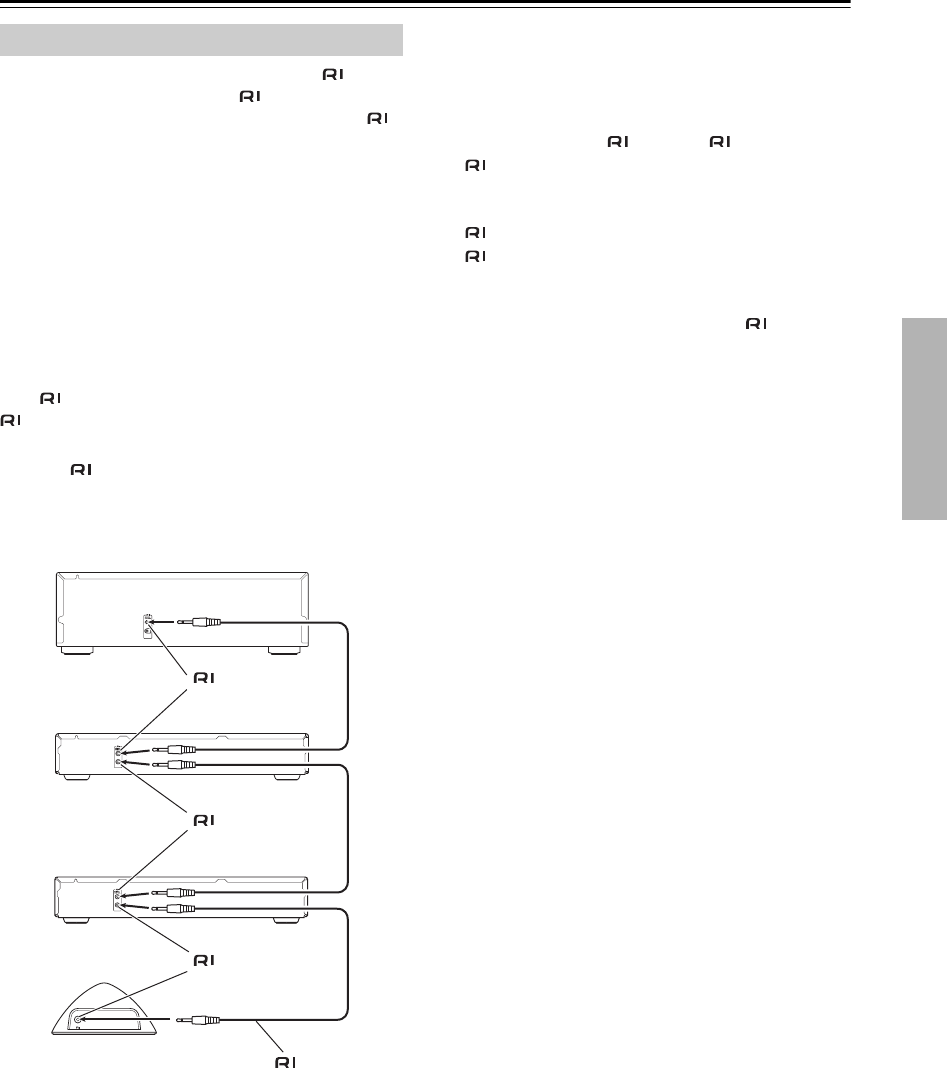 RI

RI

RI

RI RI

RI

RI

RI

RI

RI

RI

RI

RI

RI

RI

RI