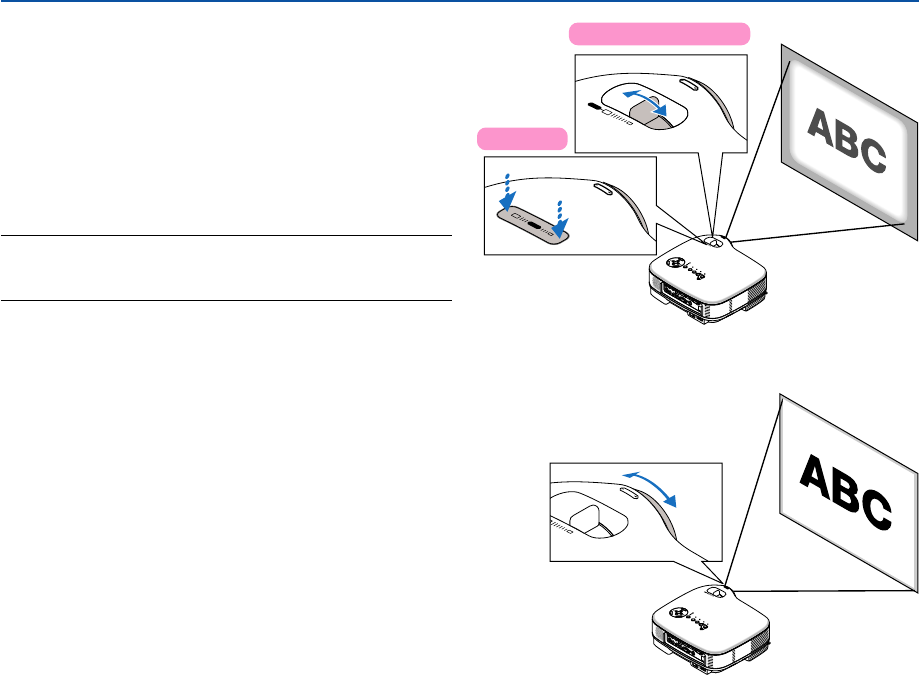 ABC

ABC